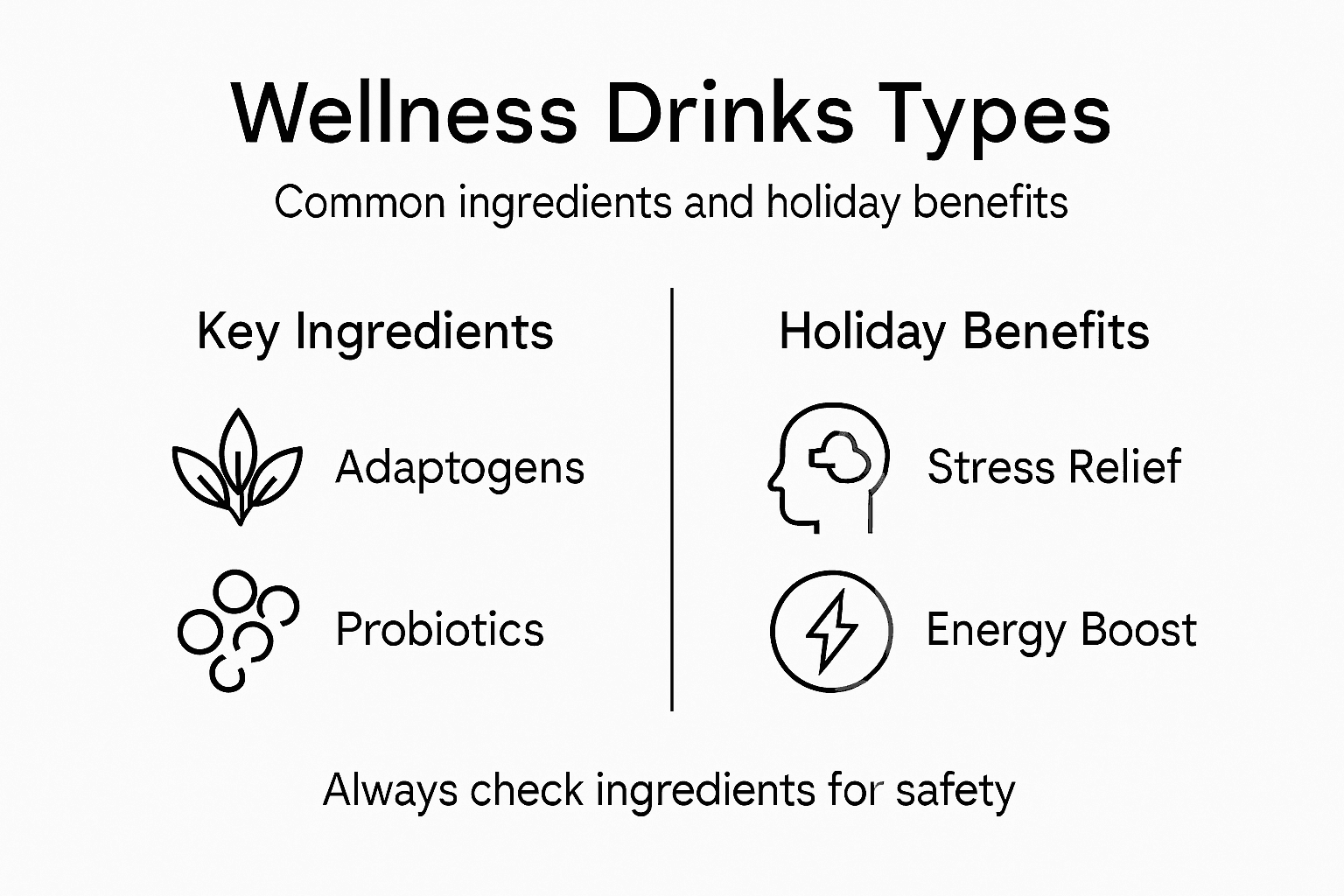 Wellness Drinks Types

Common ingredients and holiday benefits

Key Ingredients

Adaptogens

Probiotics

Holiday Benefits

Stress Relief

Energy Boost

Always check ingredients for safety