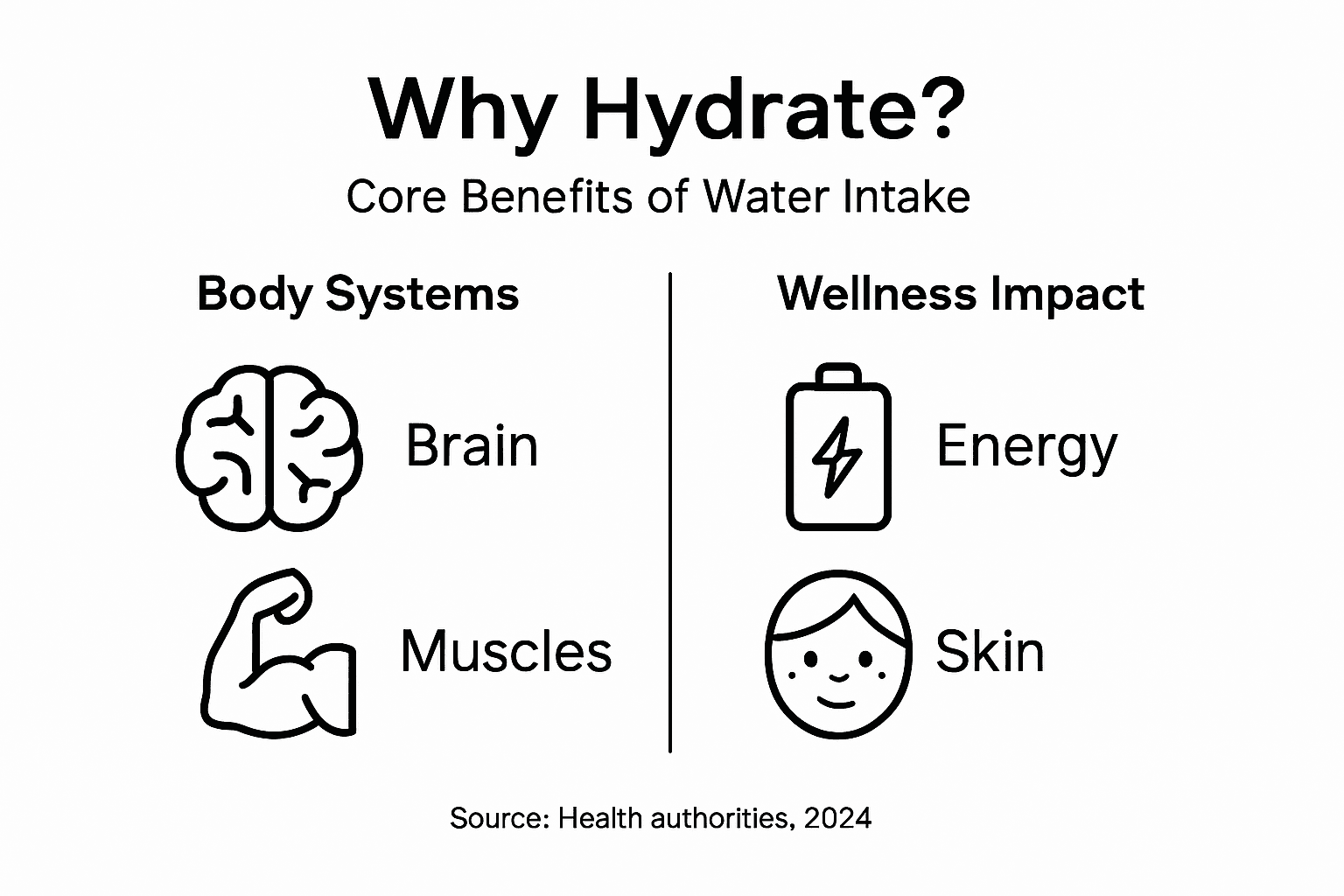 Why Hydrate?

Core Benefits of Water Intake

Body Systems

Brain

Muscles

Wellness Impact

Energy

Skin

Source: Health authorities, 2024