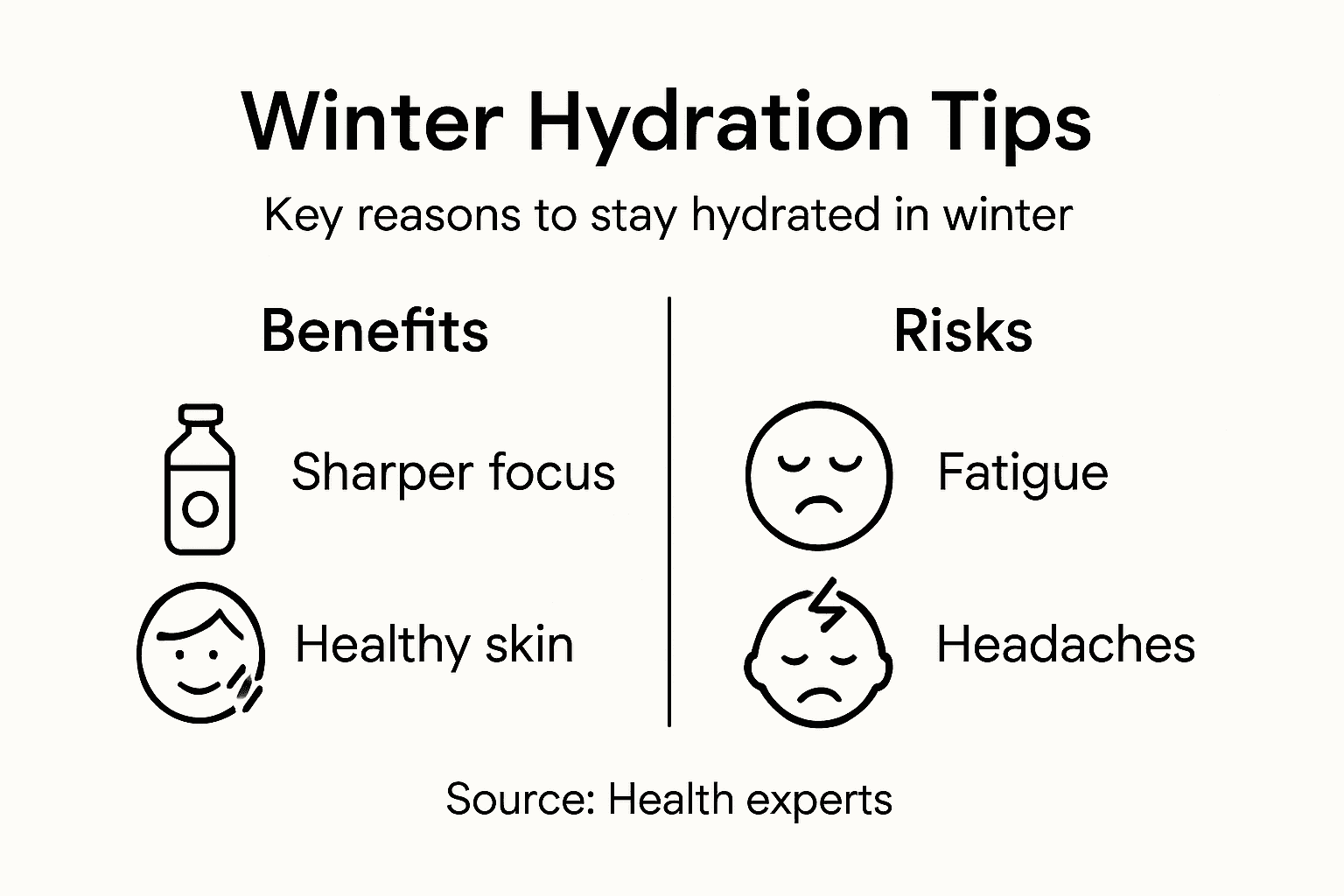 Winter Hydration Tips

Key reasons to stay hydrated in winter

Benefits

Sharper focus

Healthy skin

Risks

Fatigue

Headaches

Source: Health experts