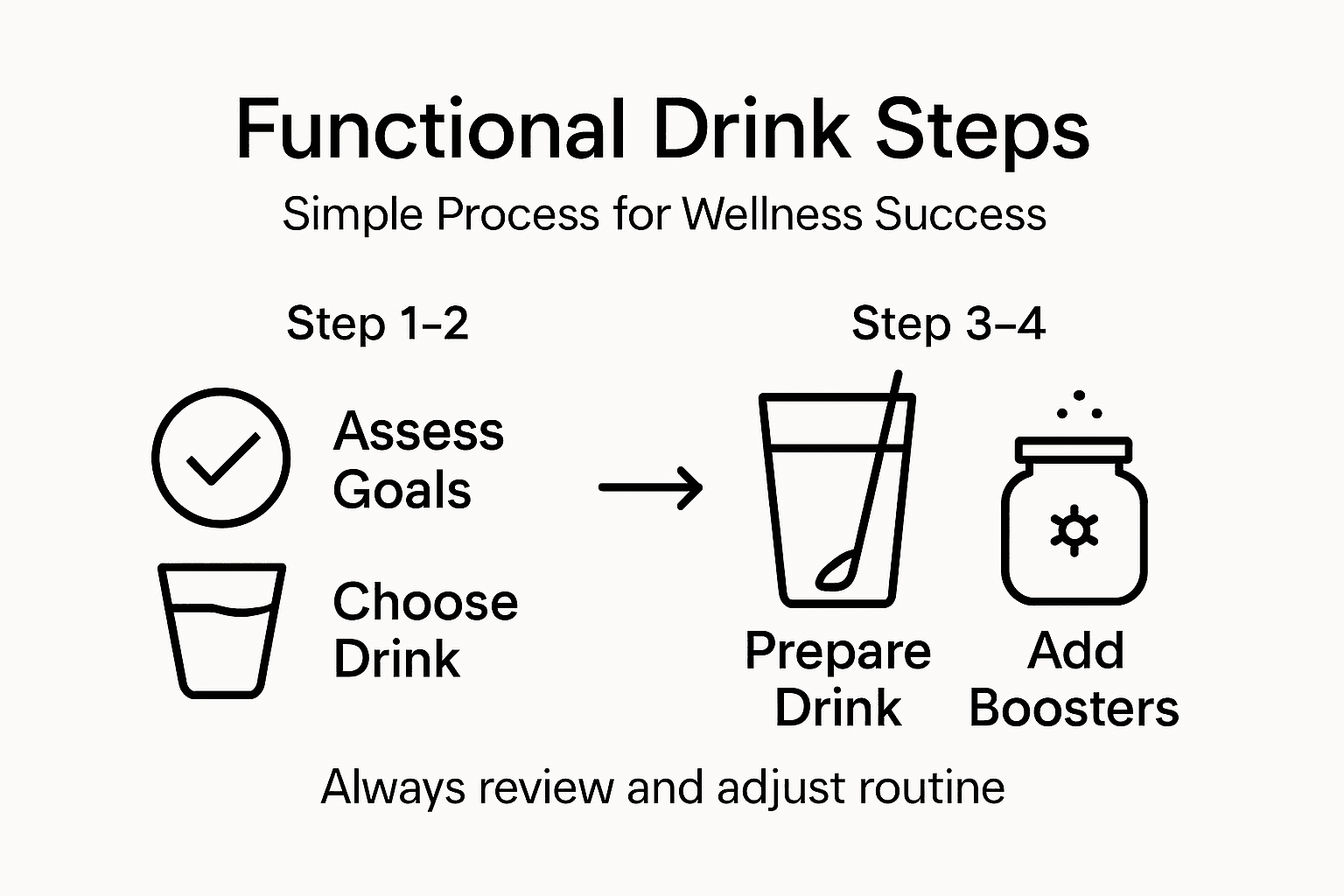 Functional Drink Steps

Simple Process for Wellness Success

Step 1–2

Assess Goals

Choose Drink

Step 3–4

Prepare Drink

Add Boosters

Always review and adjust routine