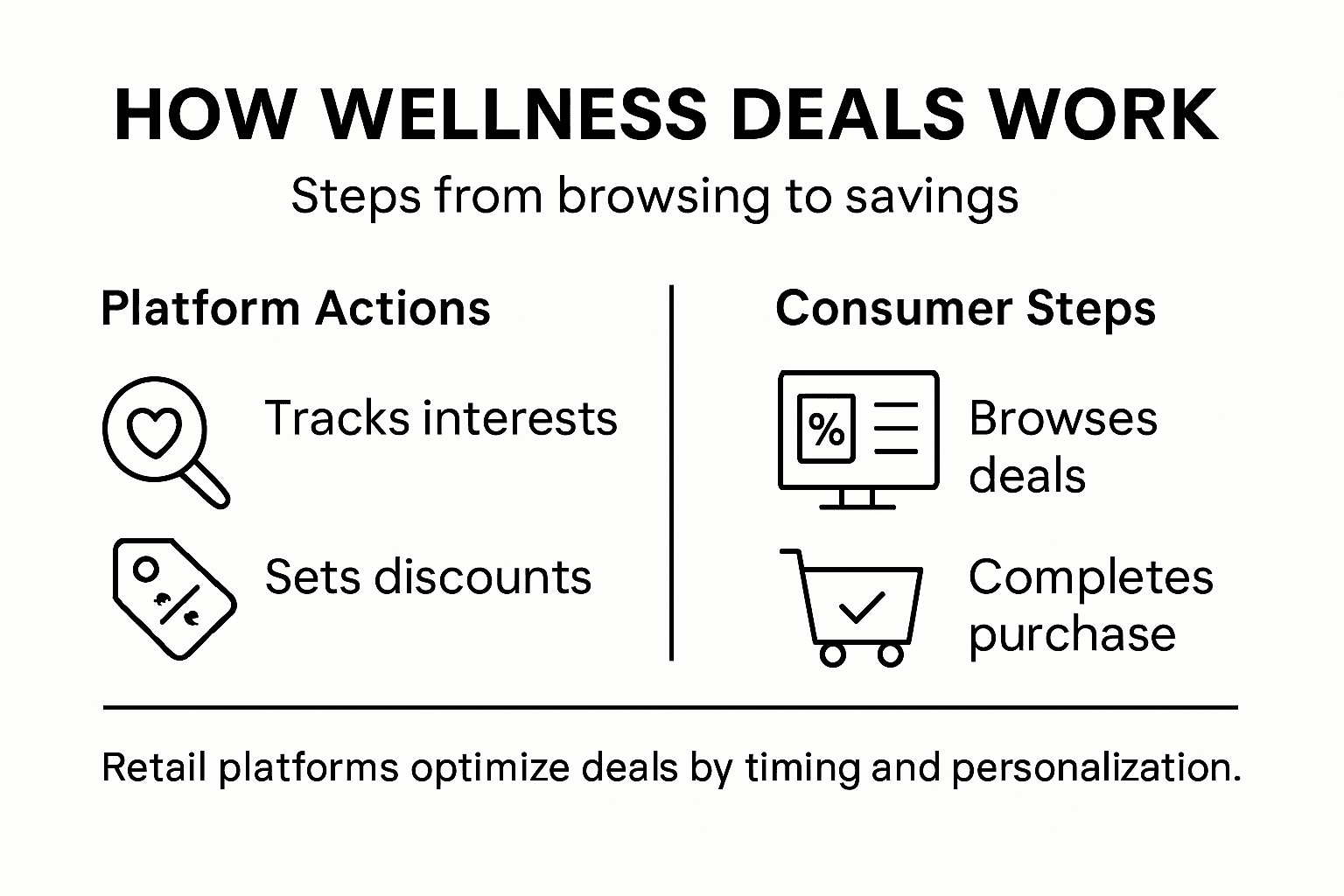 HOW WELLNESS DEALS WORK

Steps from browsing to savings

Platform Actions

Tracks interests

Sets discounts

Consumer Steps

%

Browses deals

Completes purchase

Retail platforms optimize deals by timing and personalization.