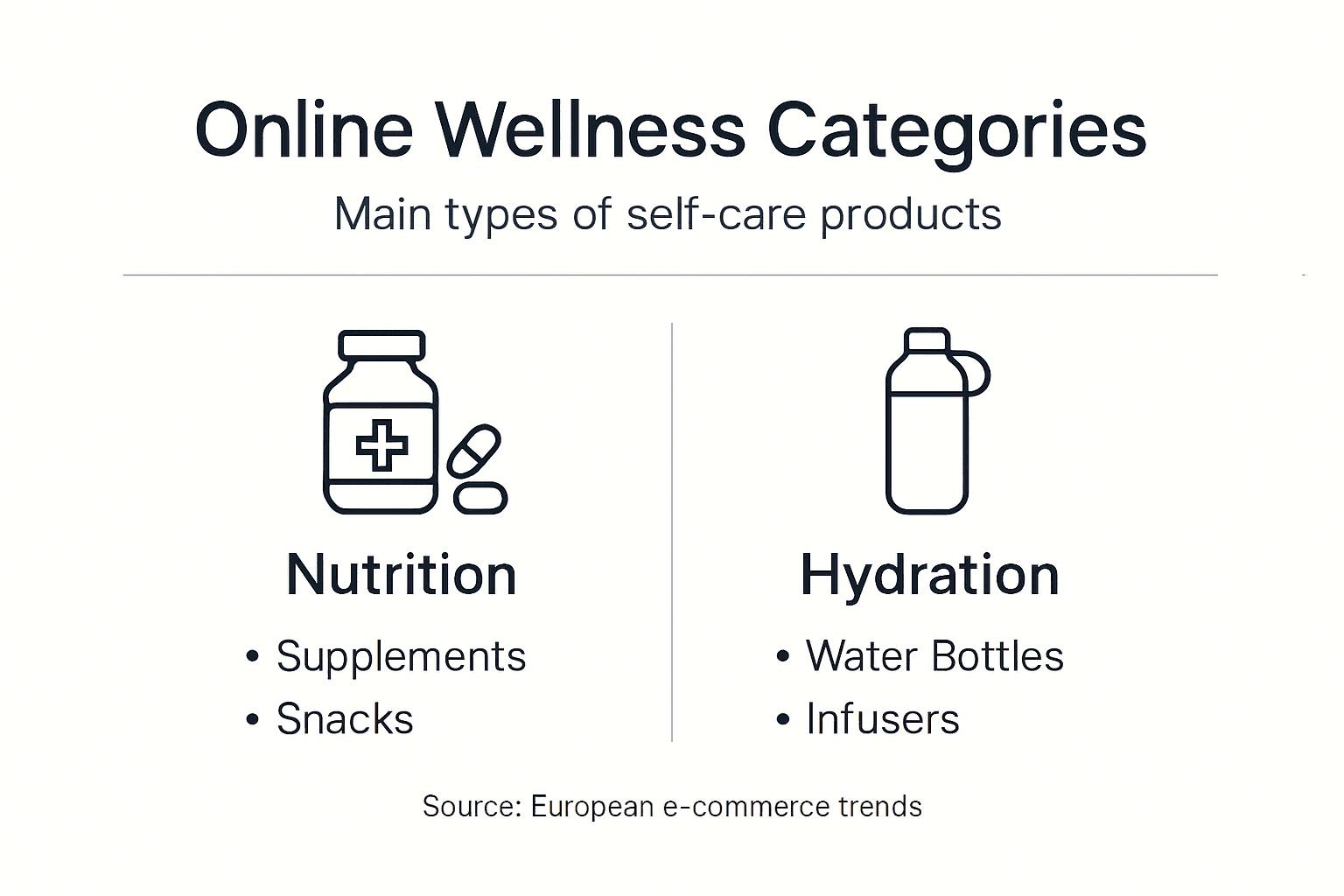 Online Wellness Categories

Main types of self-care products

Nutrition

• Supplements
• Snacks

Hydration

• Water Bottles
• Infusers

Source: European e-commerce trends