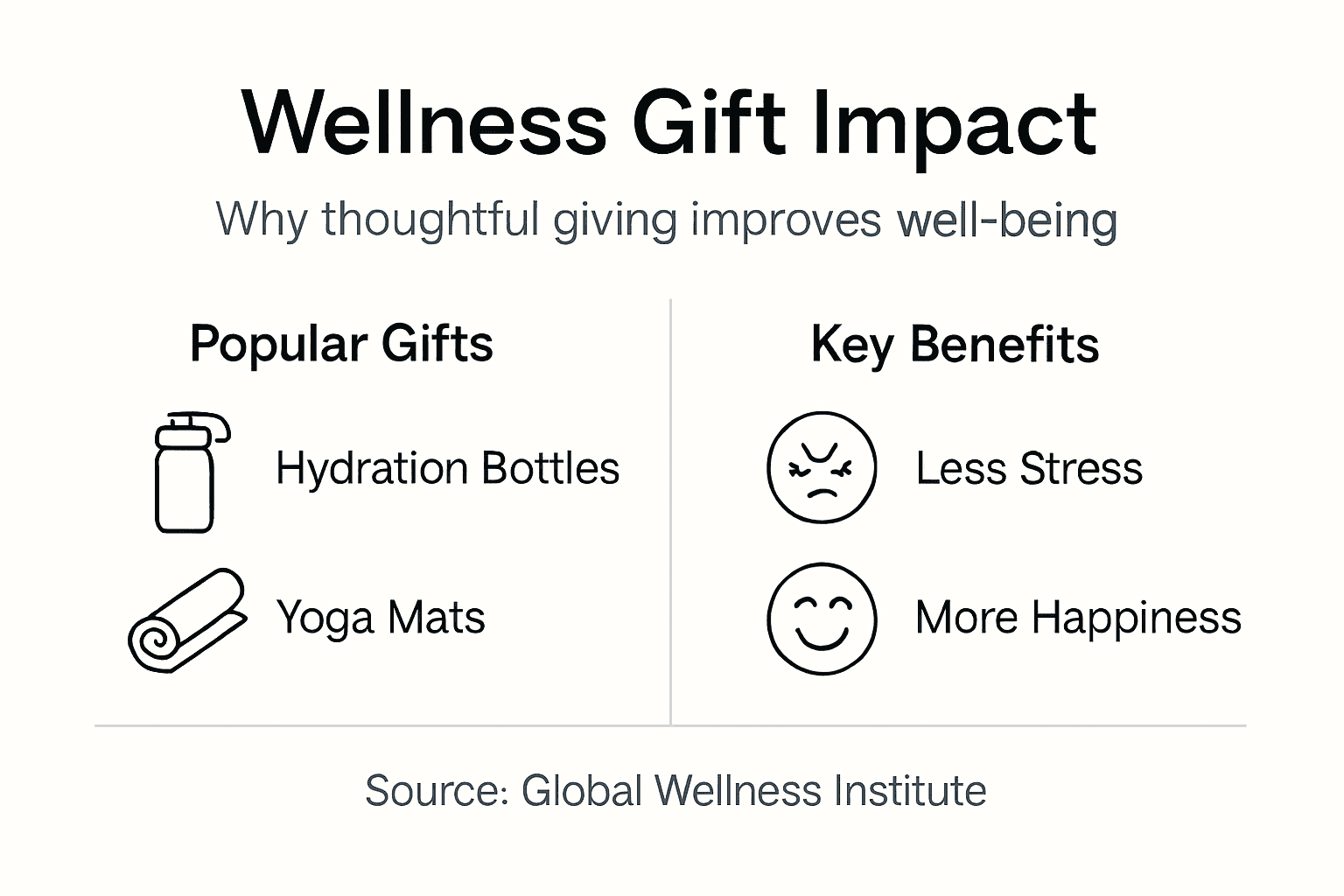 Wellness Gift Impact

Why thoughtful giving improves well-being

Popular Gifts

Hydration Bottles

Yoga Mats

Key Benefits

Less Stress

More Happiness

Source: Global Wellness Institute