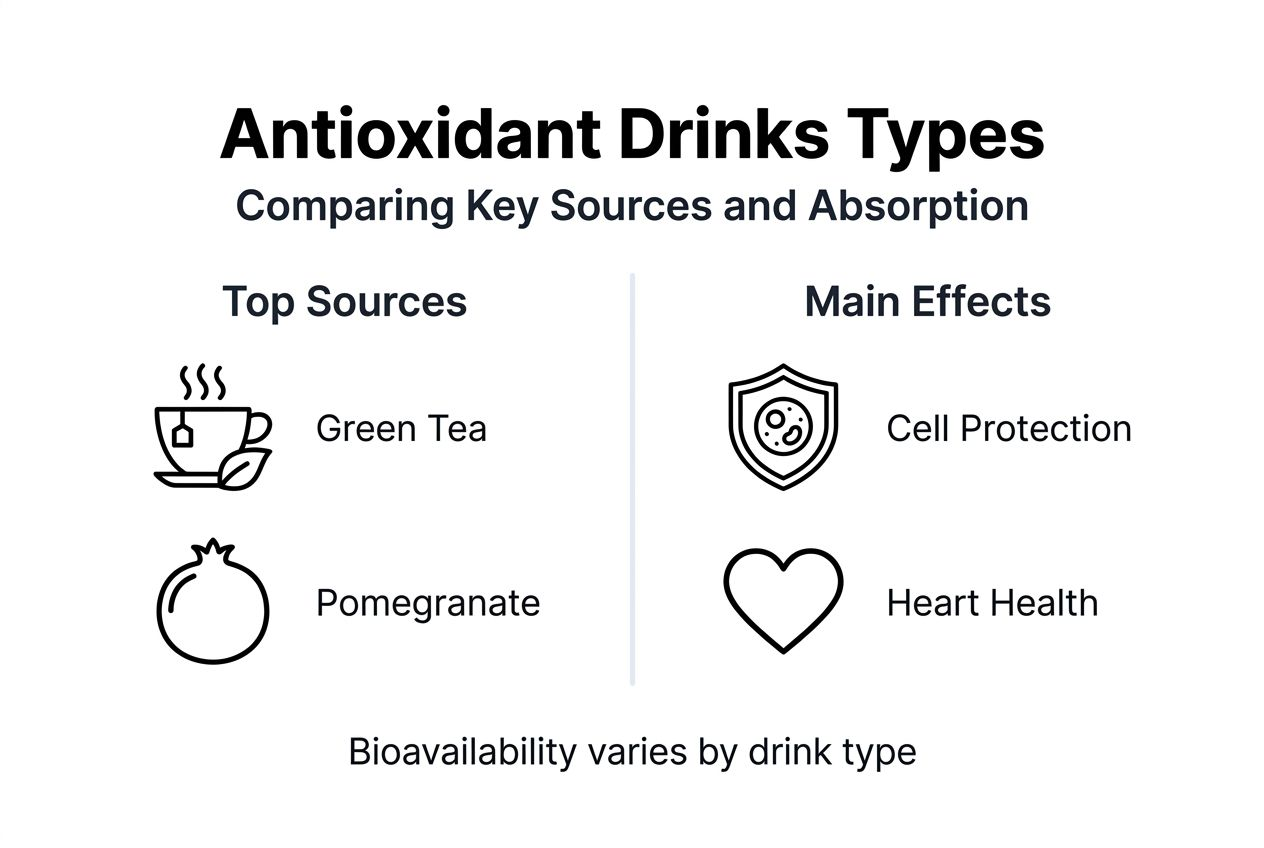 Antioxidant Drinks Types
Comparing Key Sources and Absorption

Top Sources

Green Tea

Pomegranate

Main Effects

Cell Protection

Heart Health

Bioavailability varies by drink type