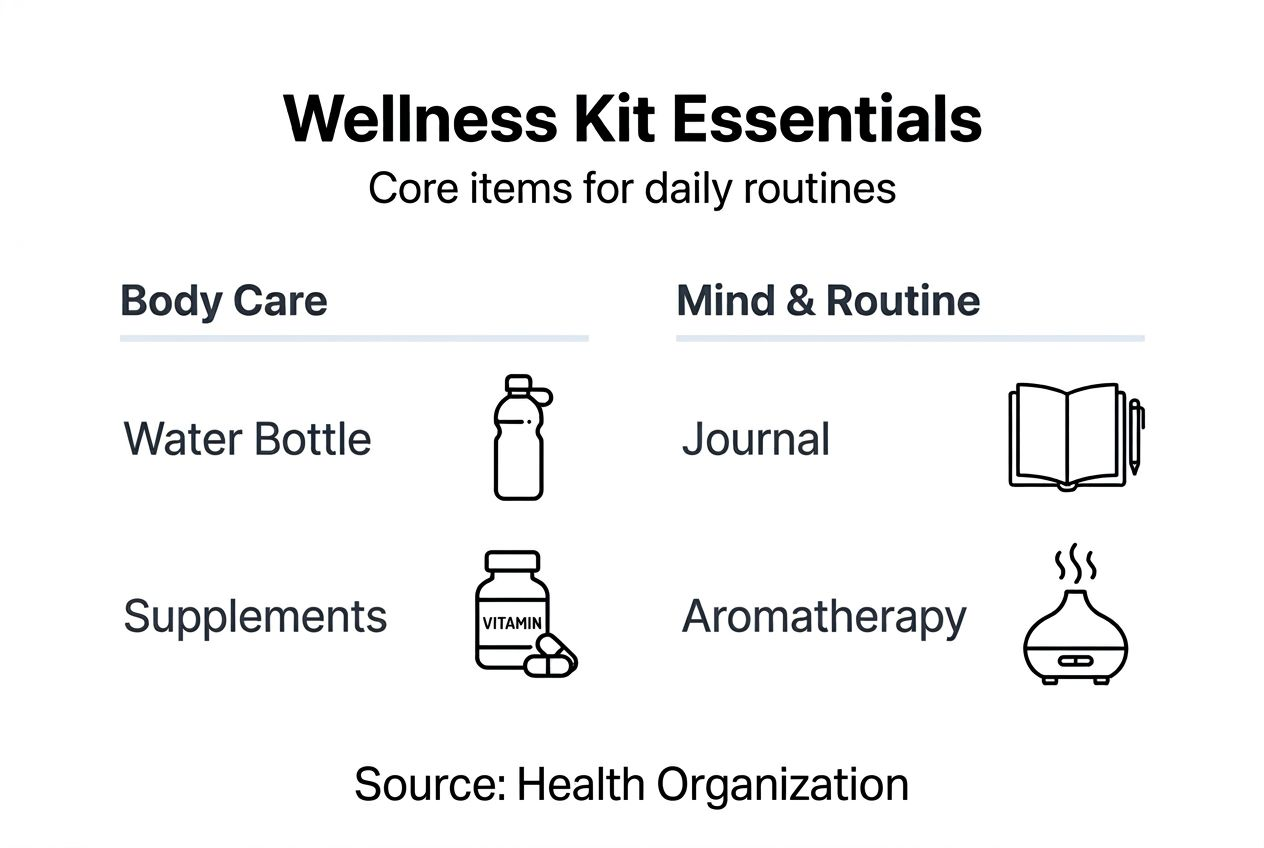 Wellness Kit Essentials
Core items for daily routines

Body Care

Water Bottle

Supplements

VITAMIN

Mind & Routine

Journal

Aromatherapy

Source: Health Organization