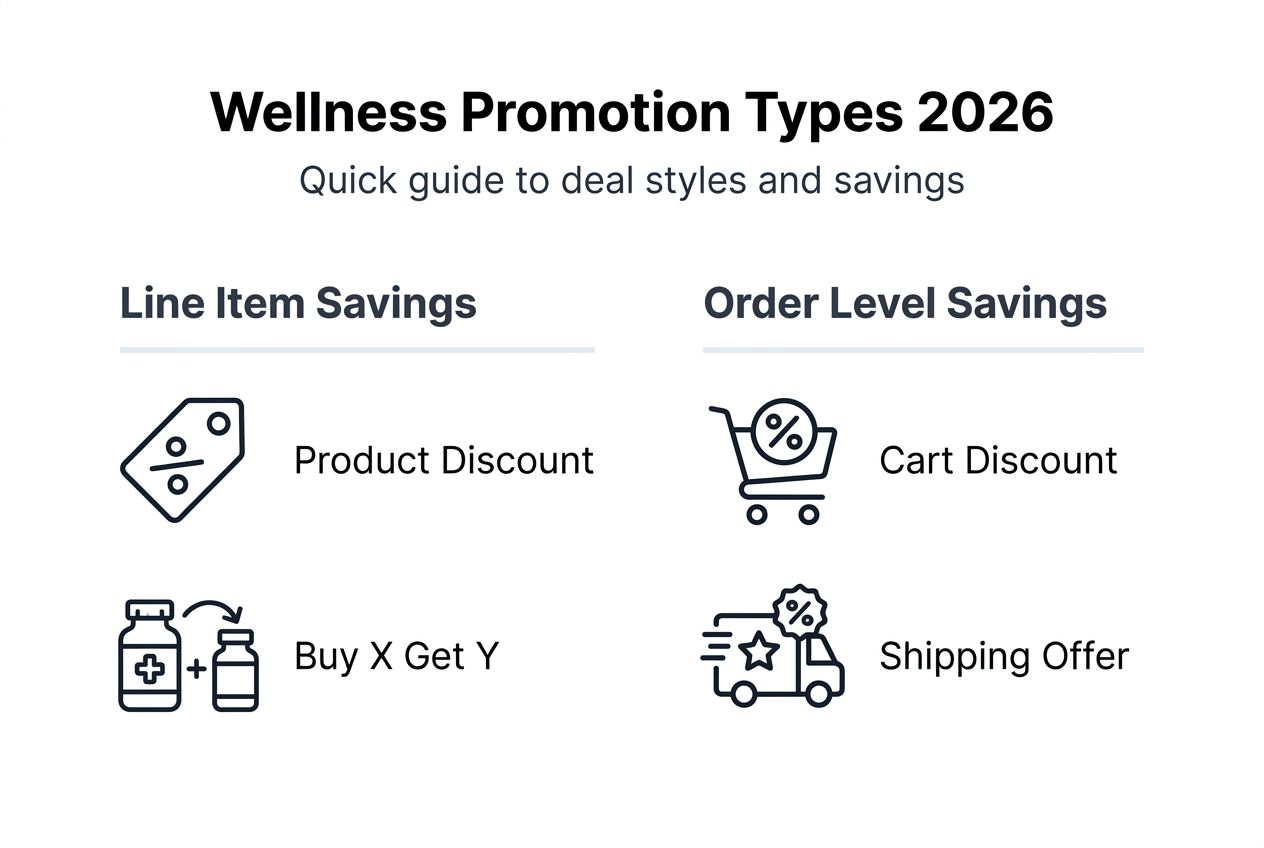 Wellness Promotion Types 2026

Quick guide to deal styles and savings

Line Item Savings

Product Discount

Buy X Get Y

Order Level Savings

Cart Discount

Shipping Offer