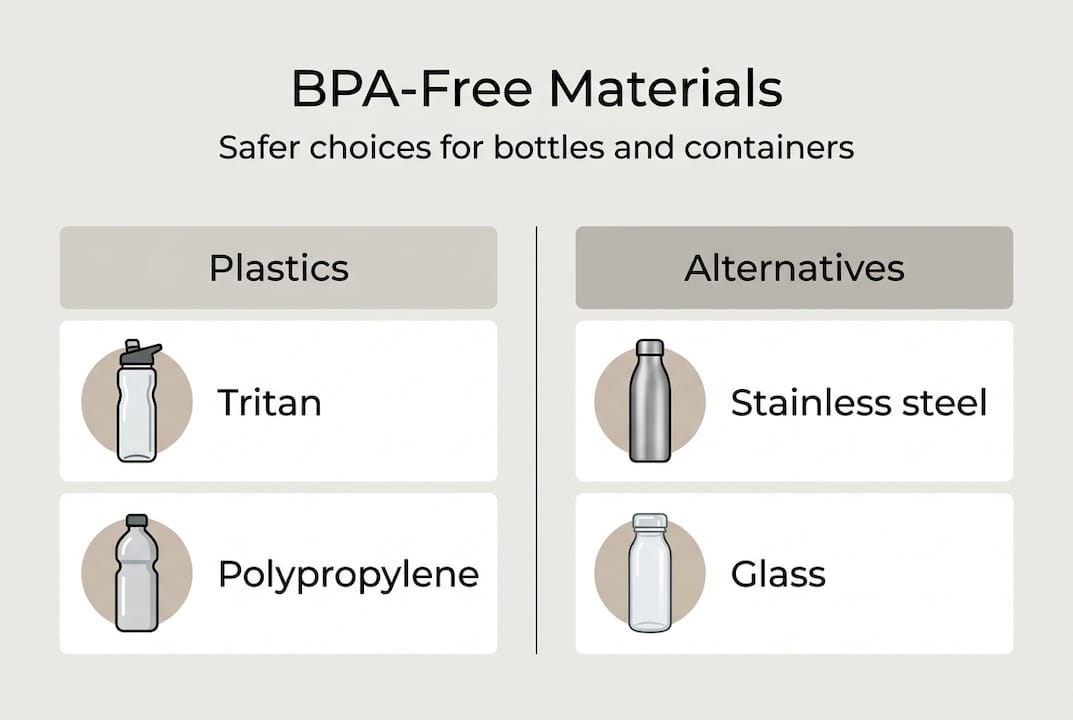 BPA-Free Materials

Safer choices for bottles and containers

Plastics

Tritan

Polypropylene

Alternatives

Stainless steel

Glass