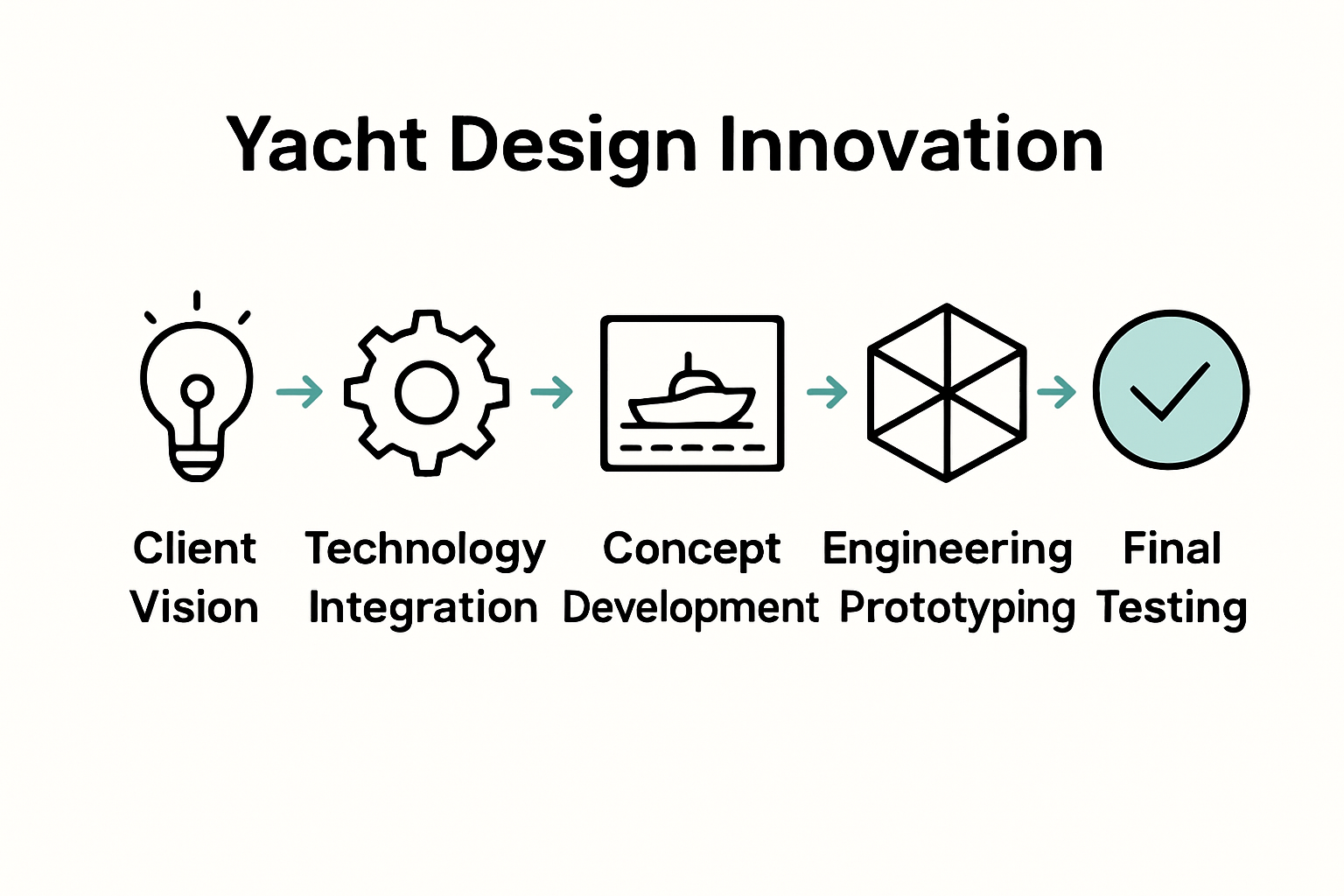 Yacht Design Innovation

Client Vision

Technology Integration

Concept Development

Engineering Prototyping

Final Testing