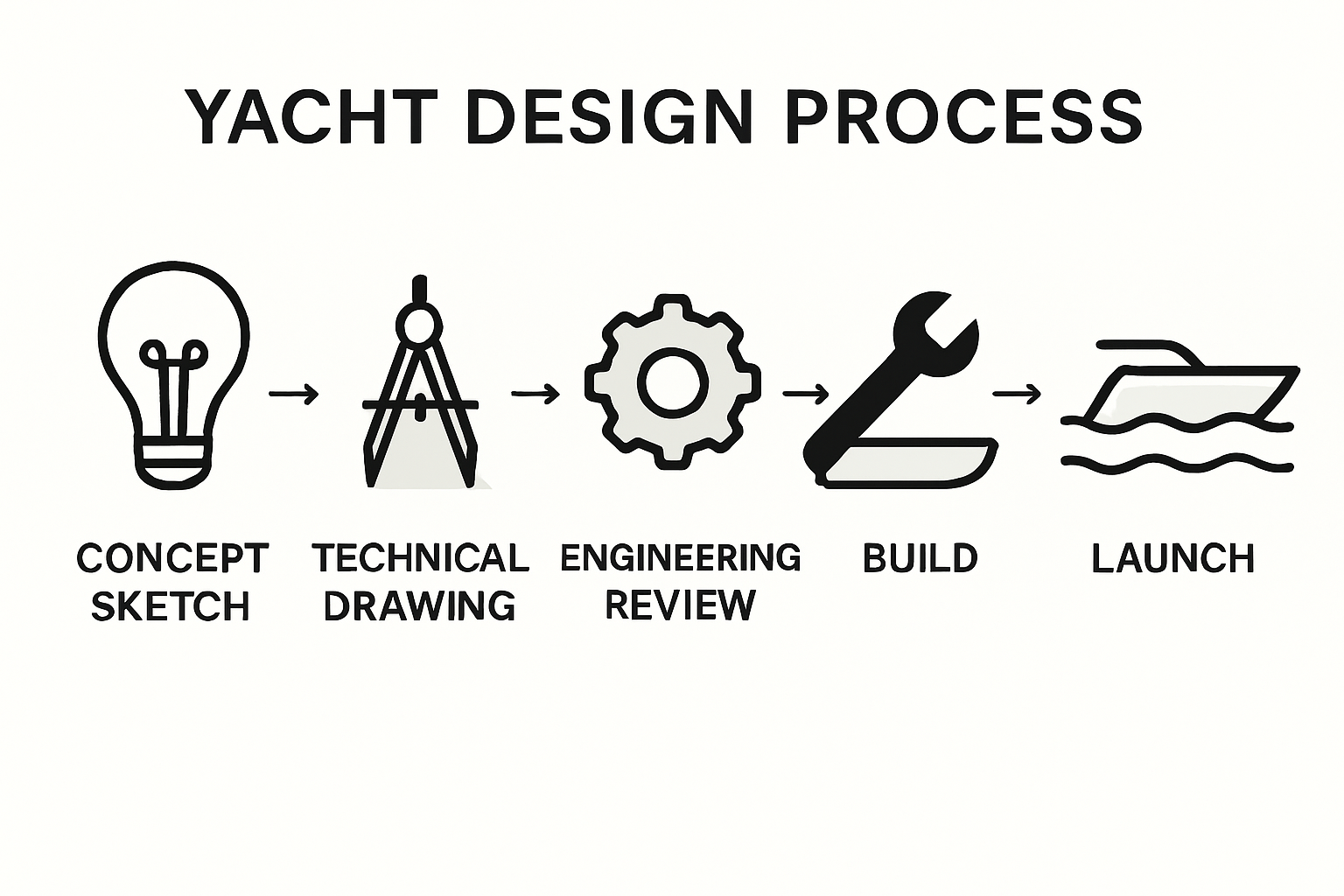 YACHT DESIGN PROCESS

CONCEPT SKETCH

TECHNICAL DRAWING

ENGINEERING REVIEW

BUILD

LAUNCH