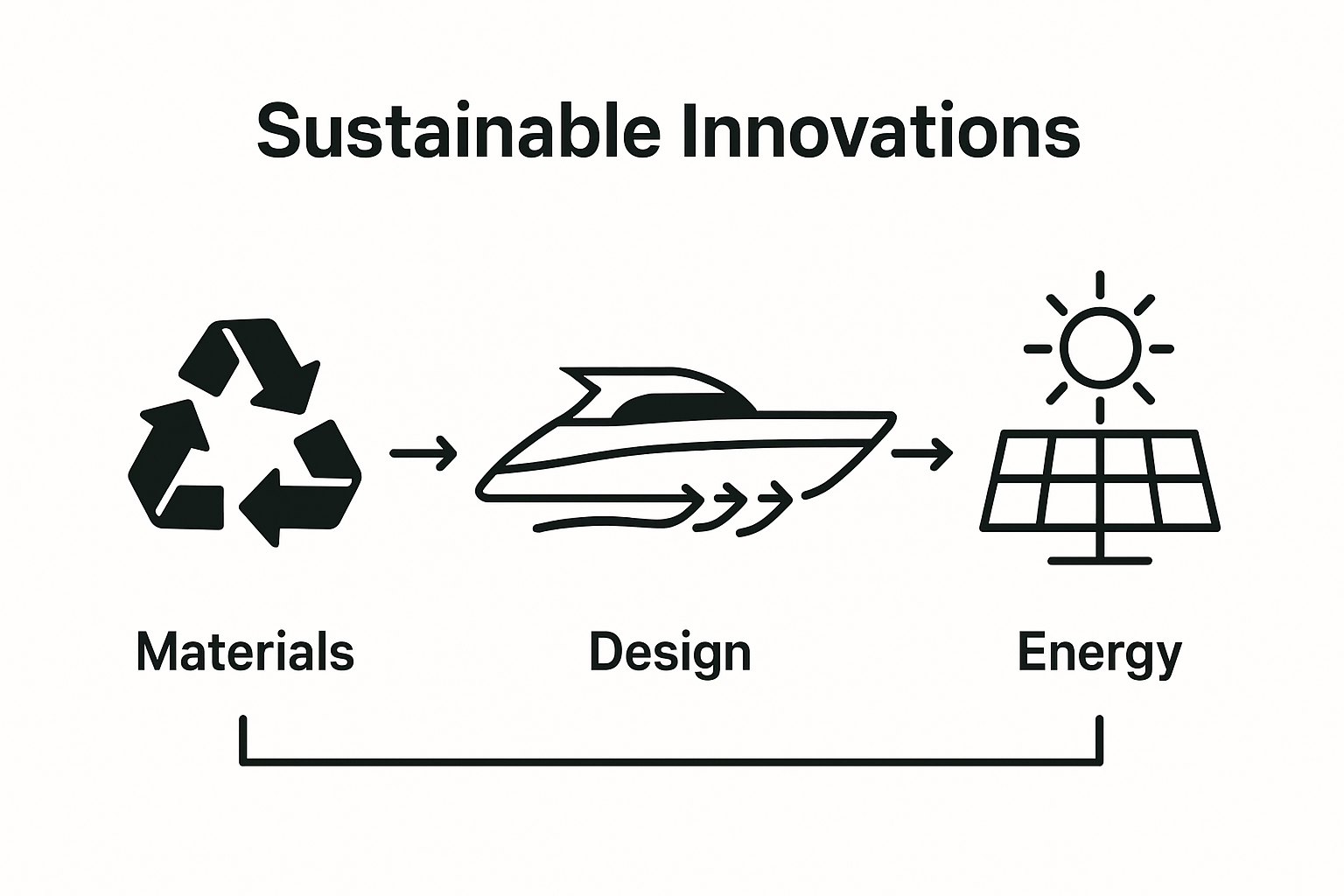 Sustainable Innovations

Materials

Design

Energy