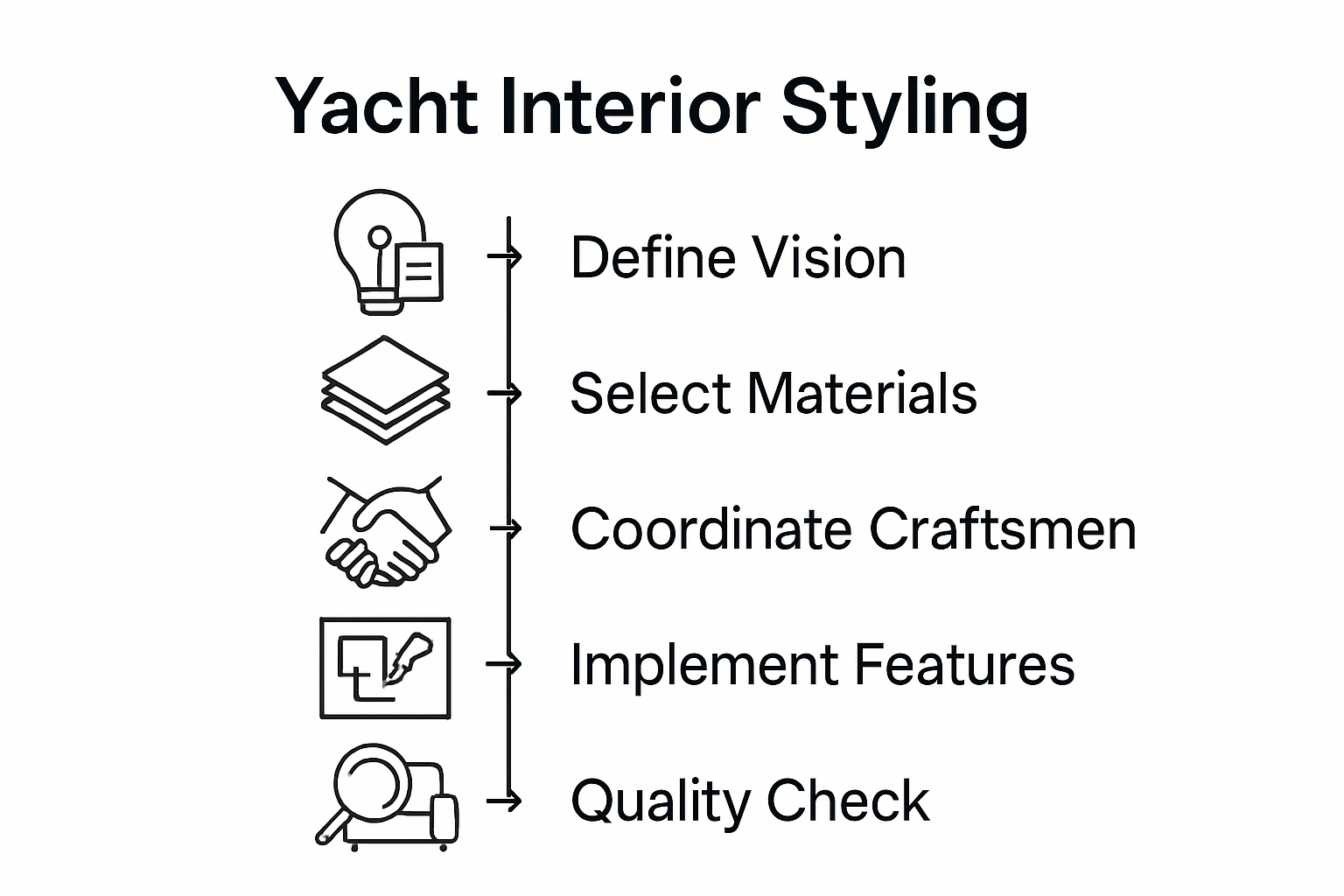 Yacht Interior Styling

Define Vision

Select Materials

Coordinate Craftsmen

Implement Features

Quality Check