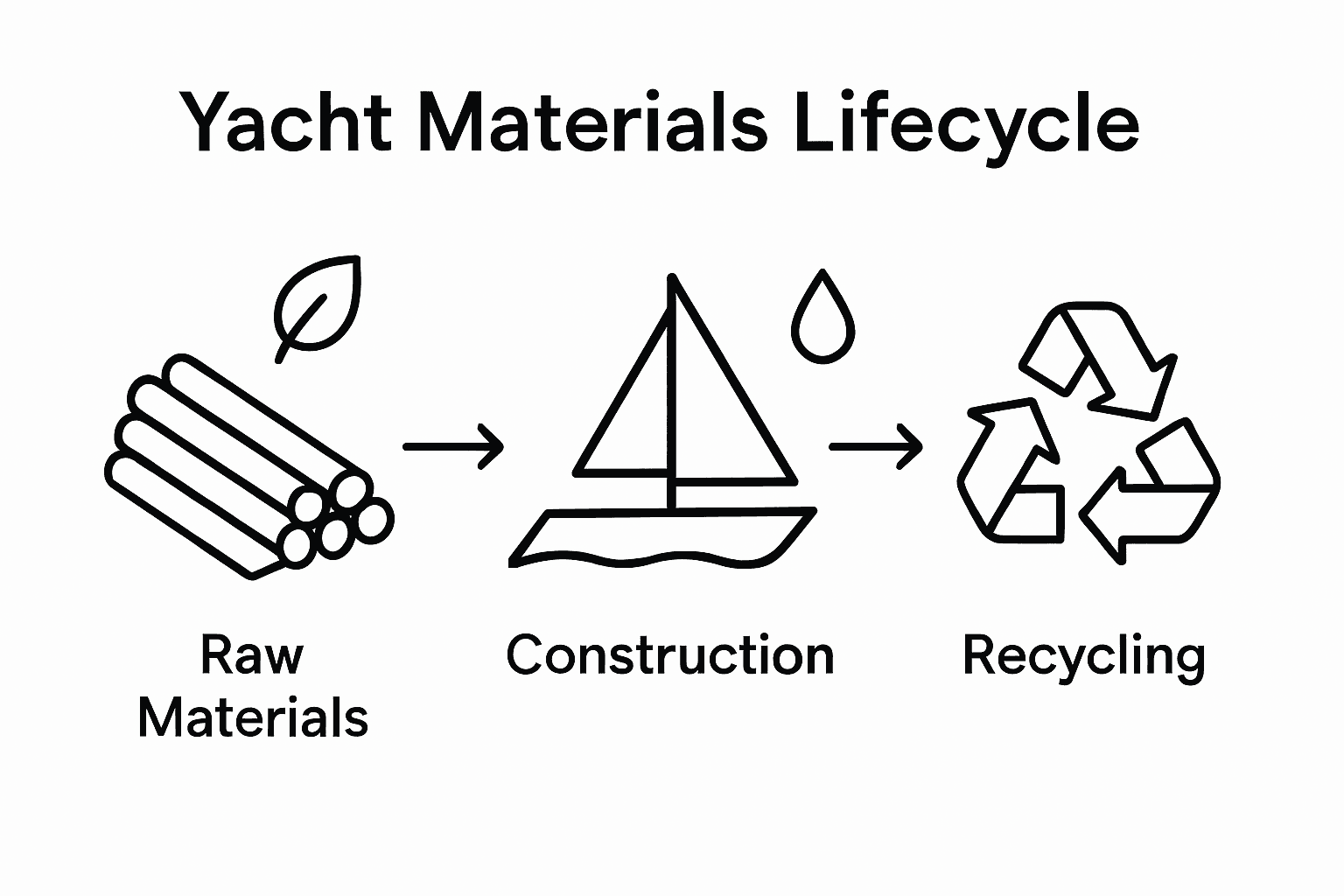 Yacht Materials Lifecycle

Raw Materials

Construction

Recycling