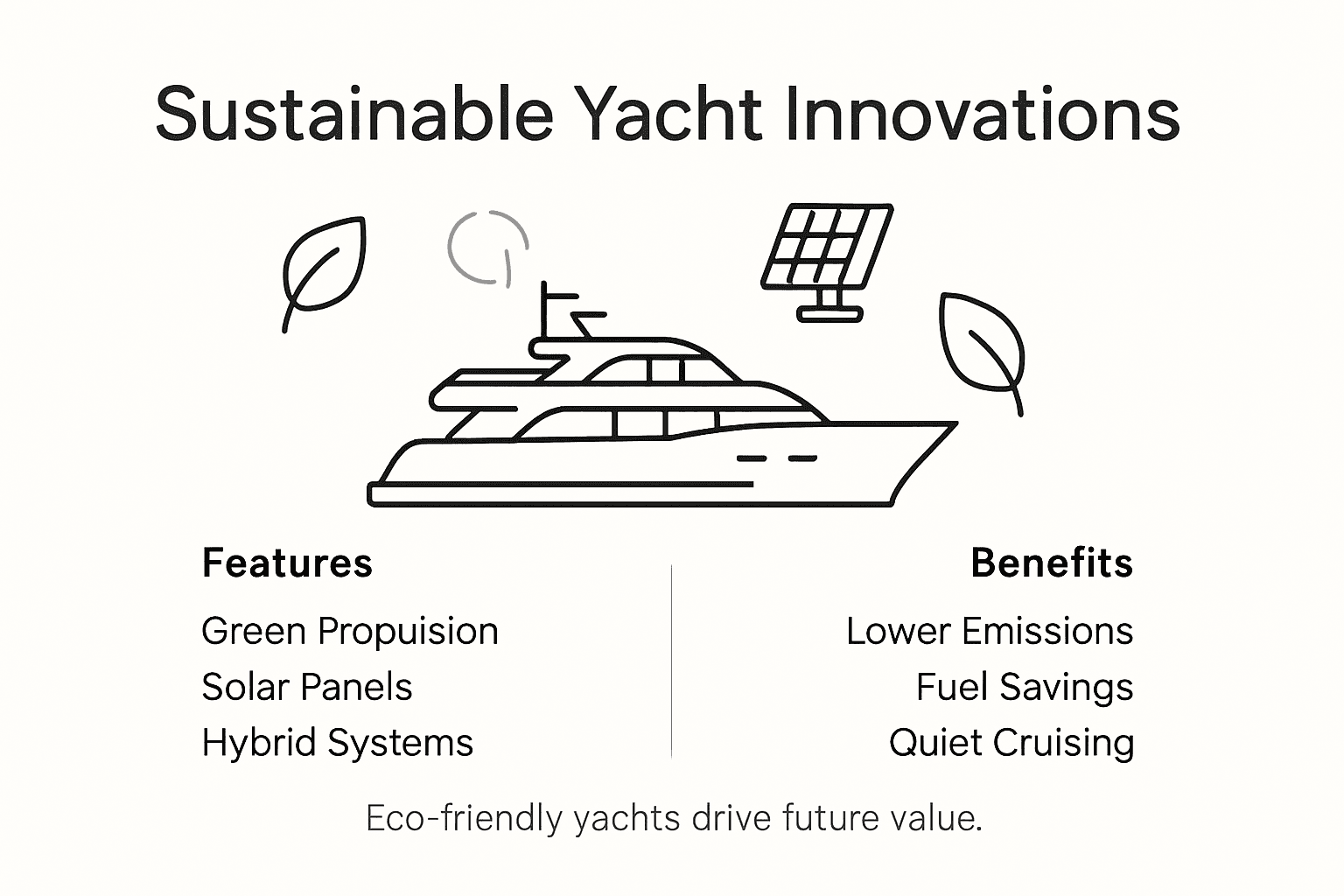 Sustainable Yacht Innovations

Features

Green Propuision

Solar Panels

Hybrid Systems

Benefits

Lower Emissions

Fuel Savings

Quiet Cruising

Eco-friendly yachts drive future value.