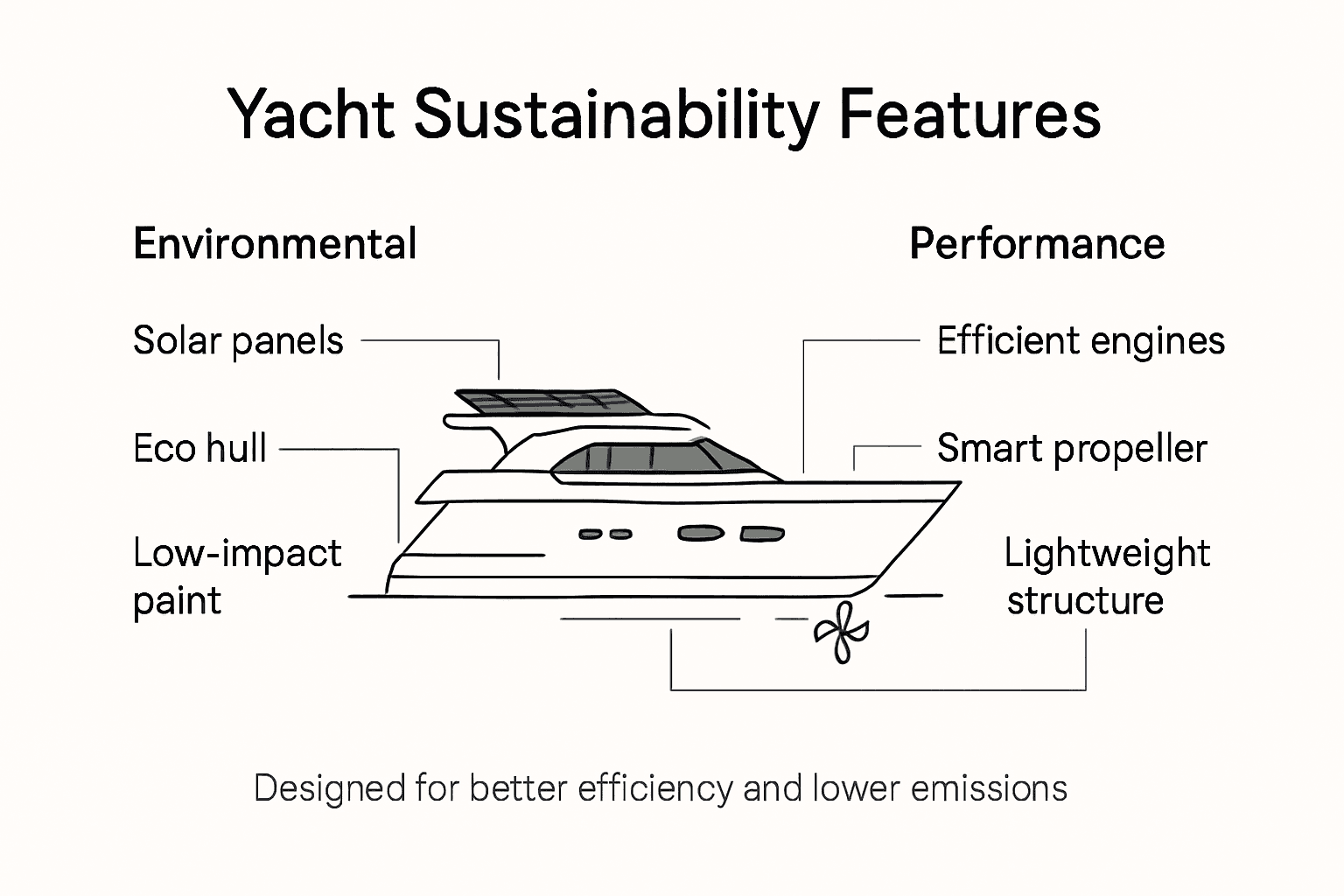 Yacht Sustainability Features

Environmental

Solar panels

Eco hull

Low-impact paint

Performance

Efficient engines

Smart propeller

Lightweight structure

Designed for better efficiency and lower emissions