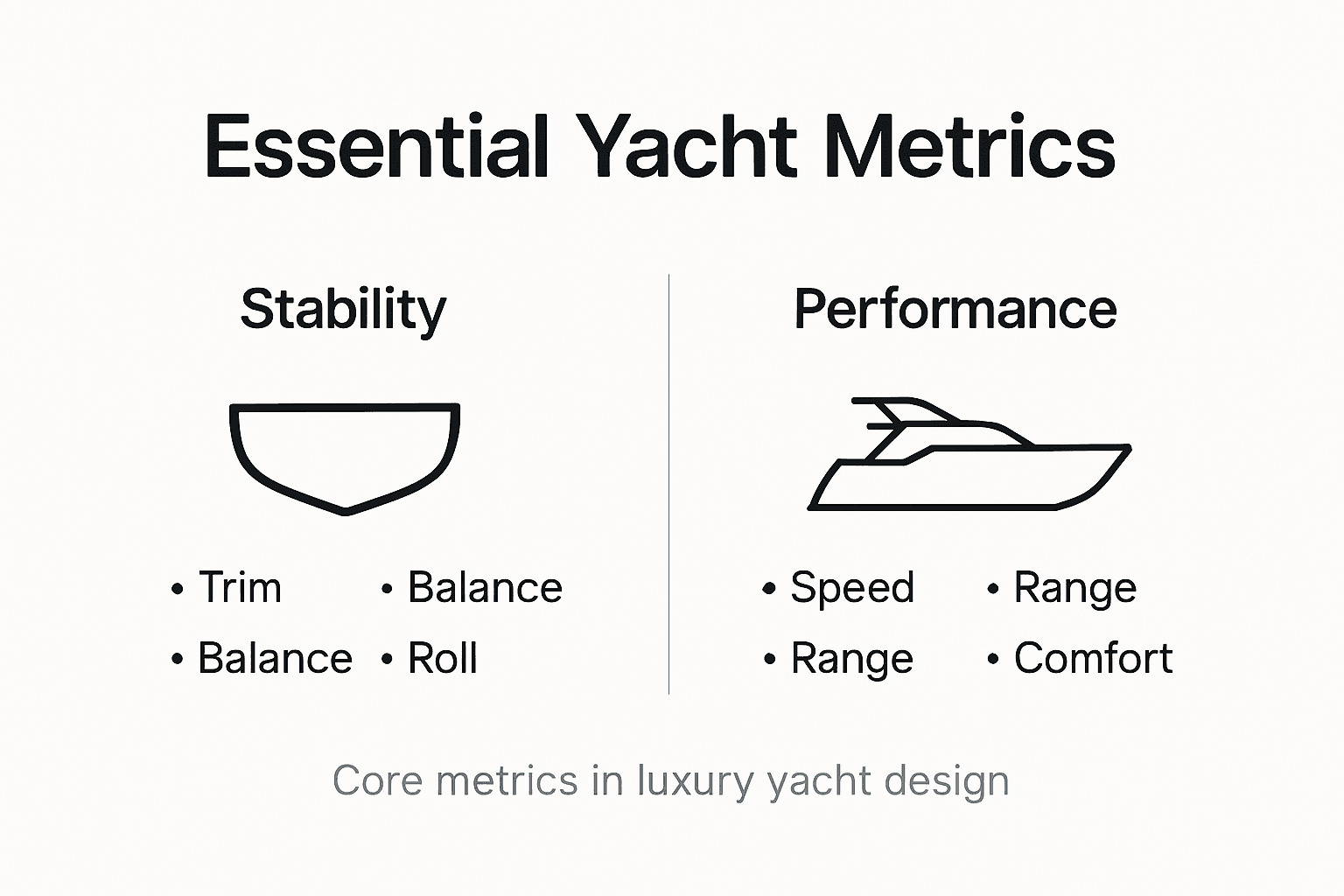 Essential Yacht Metrics

Stability

• Trim
• Balance
• Balance
• Roll

Performance

• Speed
• Range
• Range
• Comfort

Core metrics in luxury yacht design