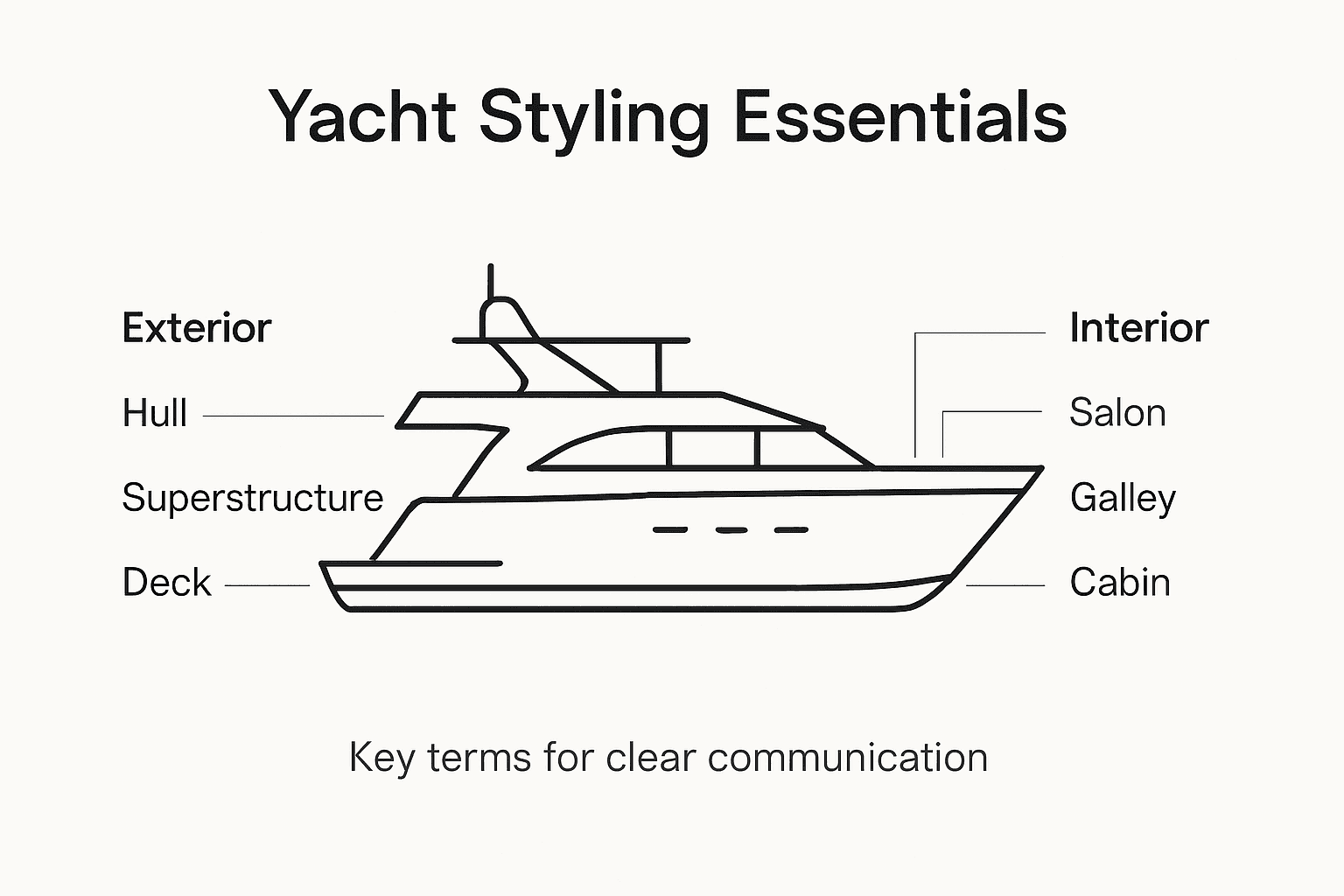 Yacht Styling Essentials

Exterior

Hull

Superstructure

Deck

Interior

Salon

Galley

Cabin

Key terms for clear communication