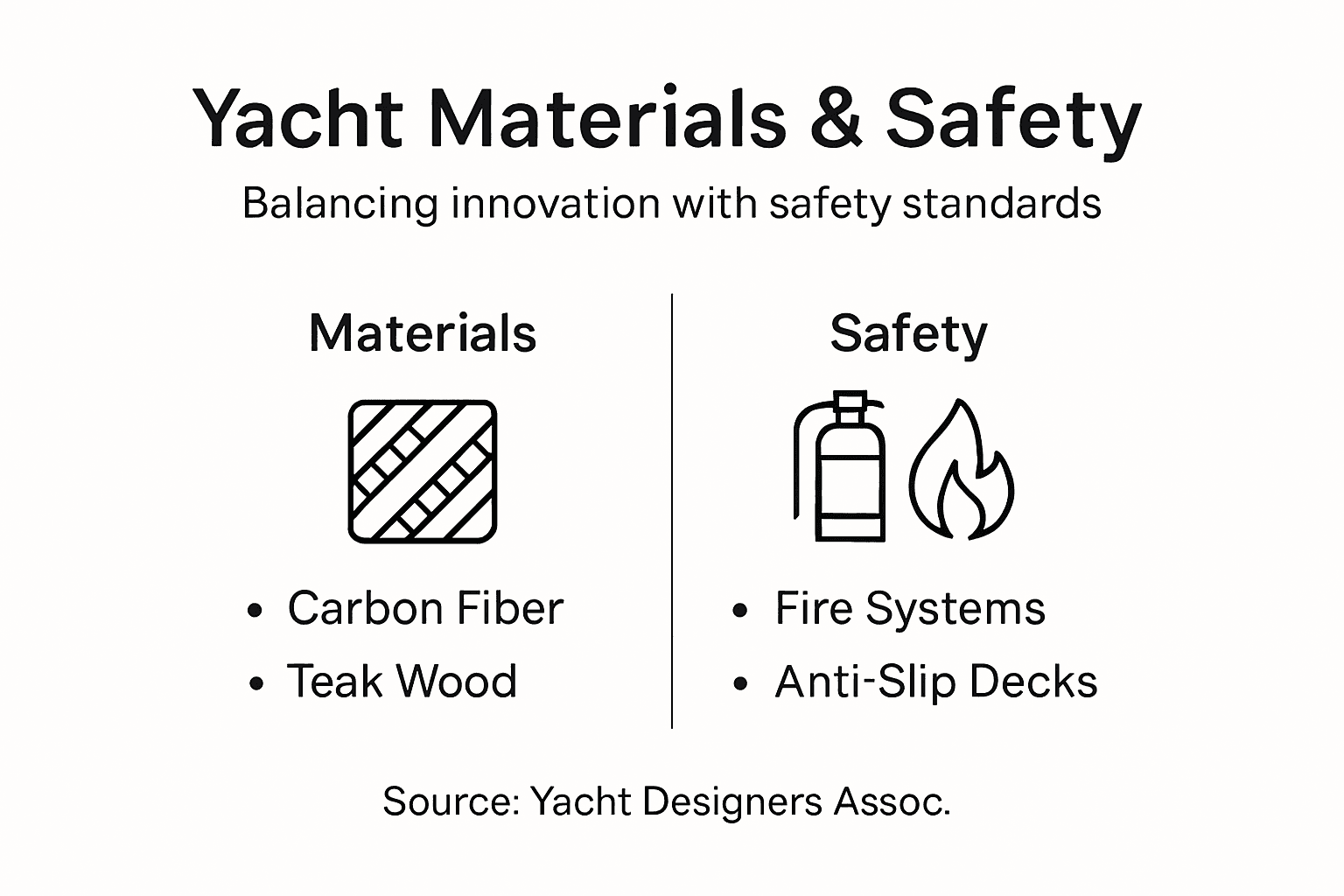 Yacht Materials & Safety

Balancing innovation with safety standards

Materials

• Carbon Fiber
• Teak Wood

Safety

• Fire Systems
• Anti-Slip Decks

Source: Yacht Designers Assoc.