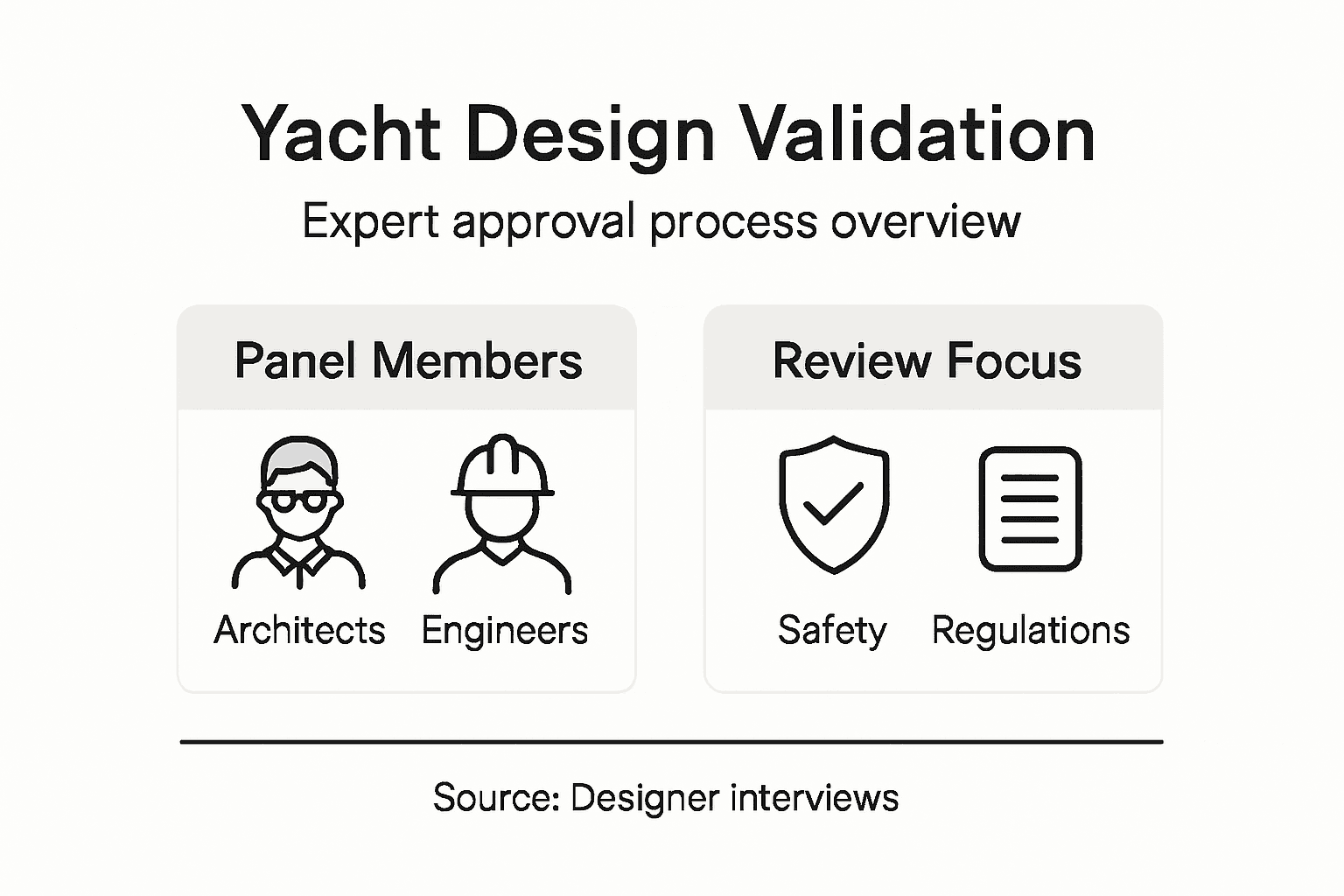 Yacht Design Validation

Expert approval process overview

Panel Members

Architects Engineers

Review Focus

Safety Regulations

Source: Designer interviews