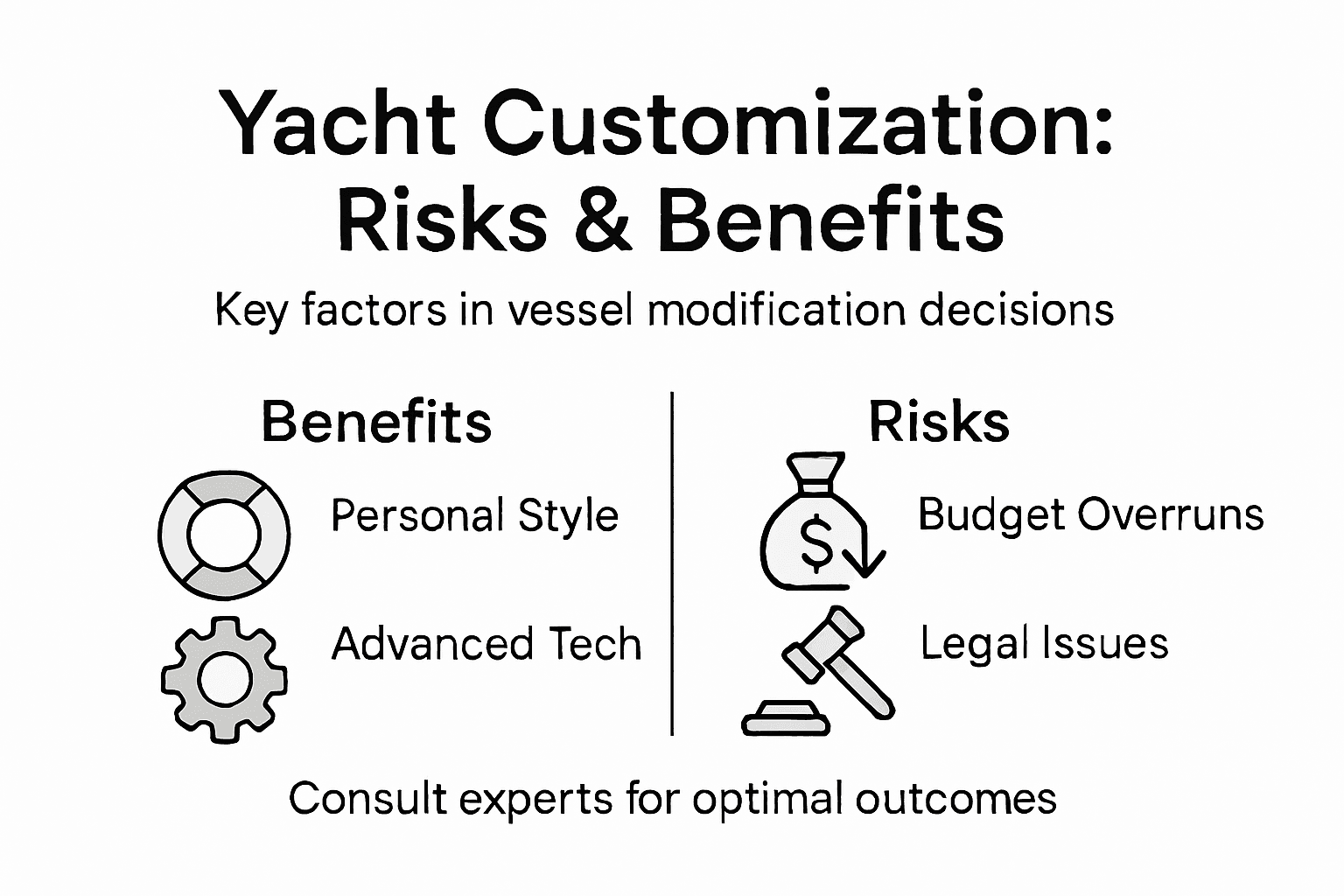 Yacht Customization:
Risks & Benefits

Key factors in vessel modification decisions

Benefits

Personal Style

Advanced Tech

Risks

$

Budget Overruns

Legal Issues

Consult experts for optimal outcomes