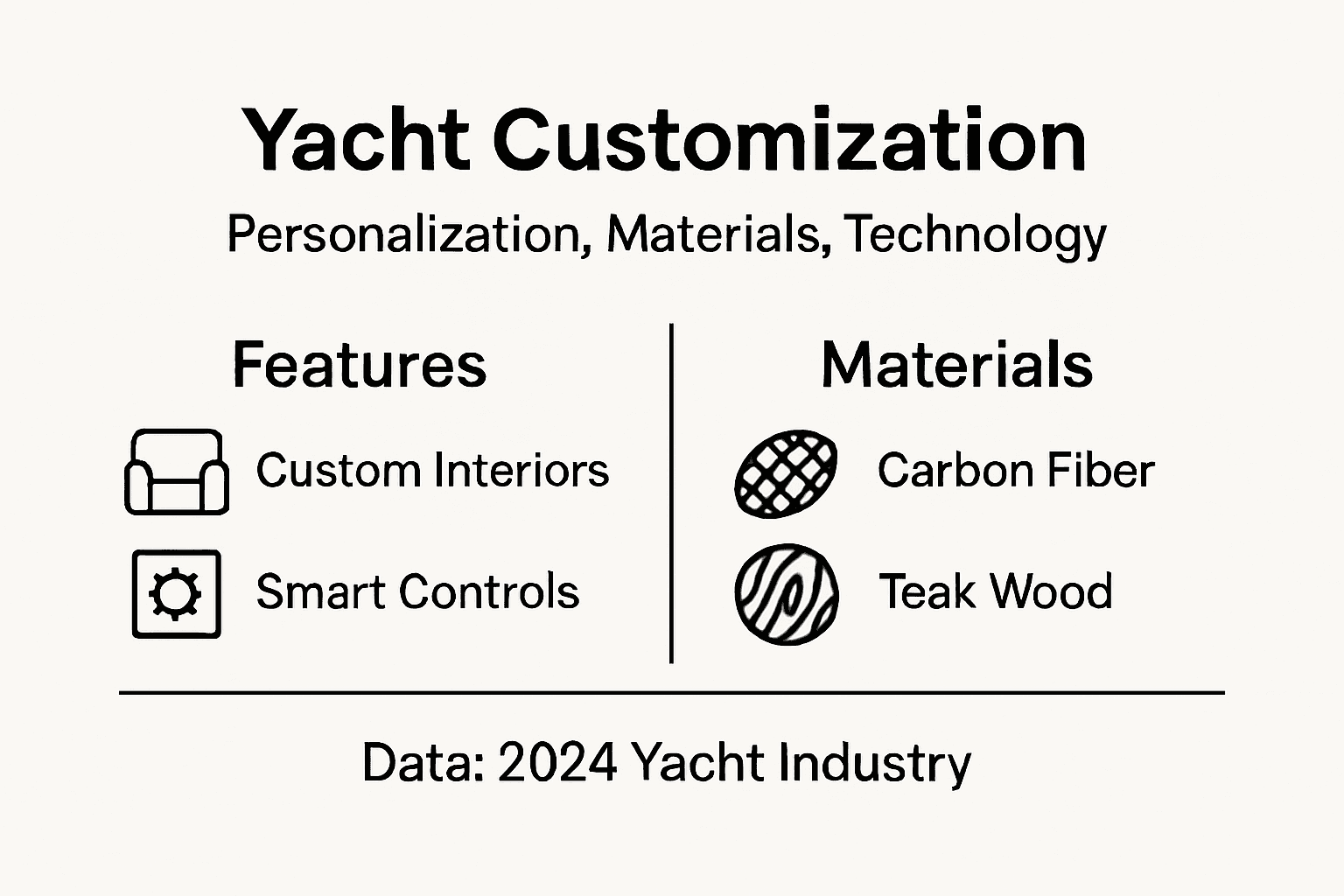 Yacht Customization

Personalization, Materials, Technology

Features

Custom Interiors

Smart Controls

Materials

Carbon Fiber

Teak Wood

Data: 2024 Yacht Industry