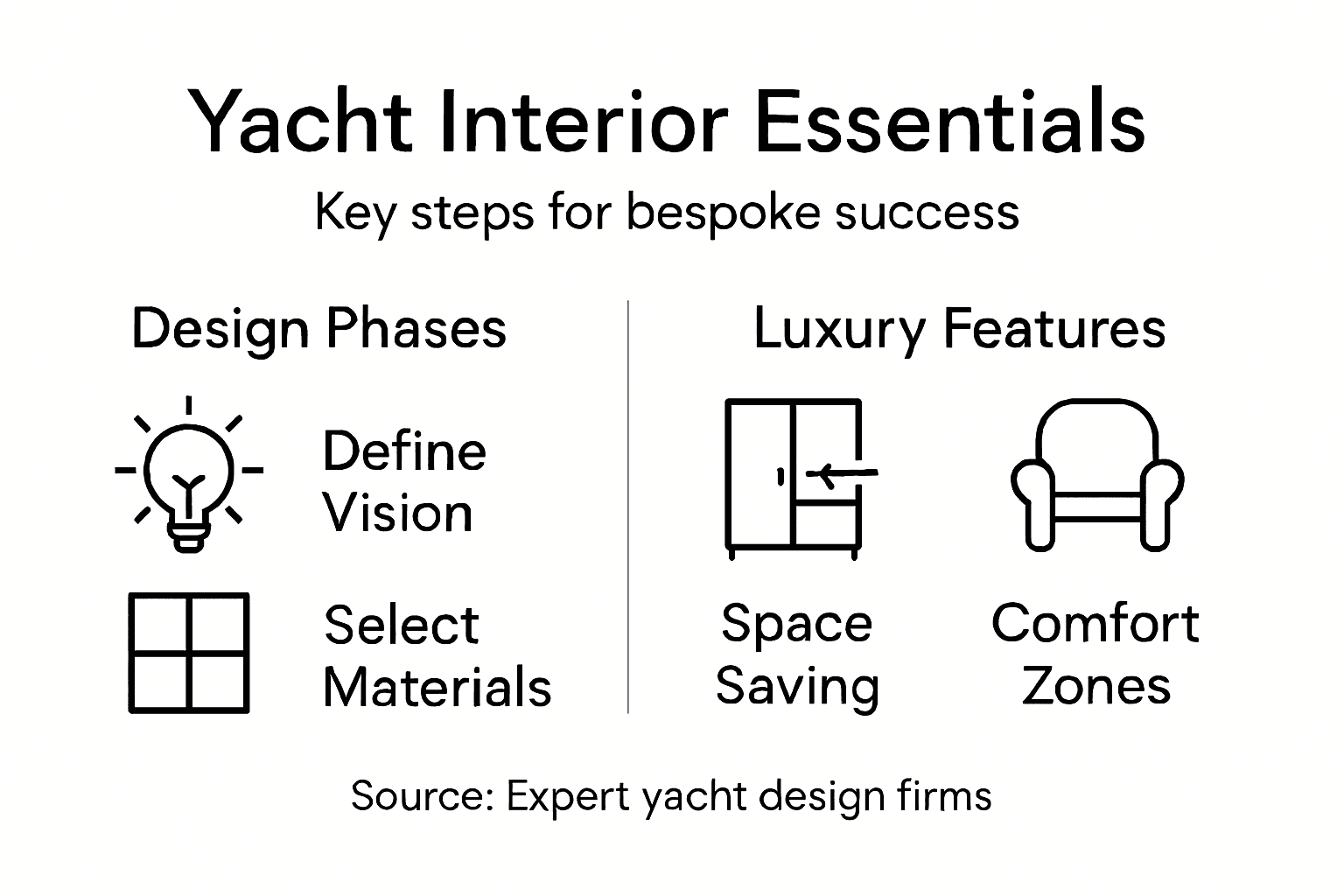 Yacht Interior Essentials

Key steps for bespoke success

Design Phases

Define Vision

Select Materials

Luxury Features

Space Saving

Comfort Zones

Source: Expert yacht design firms