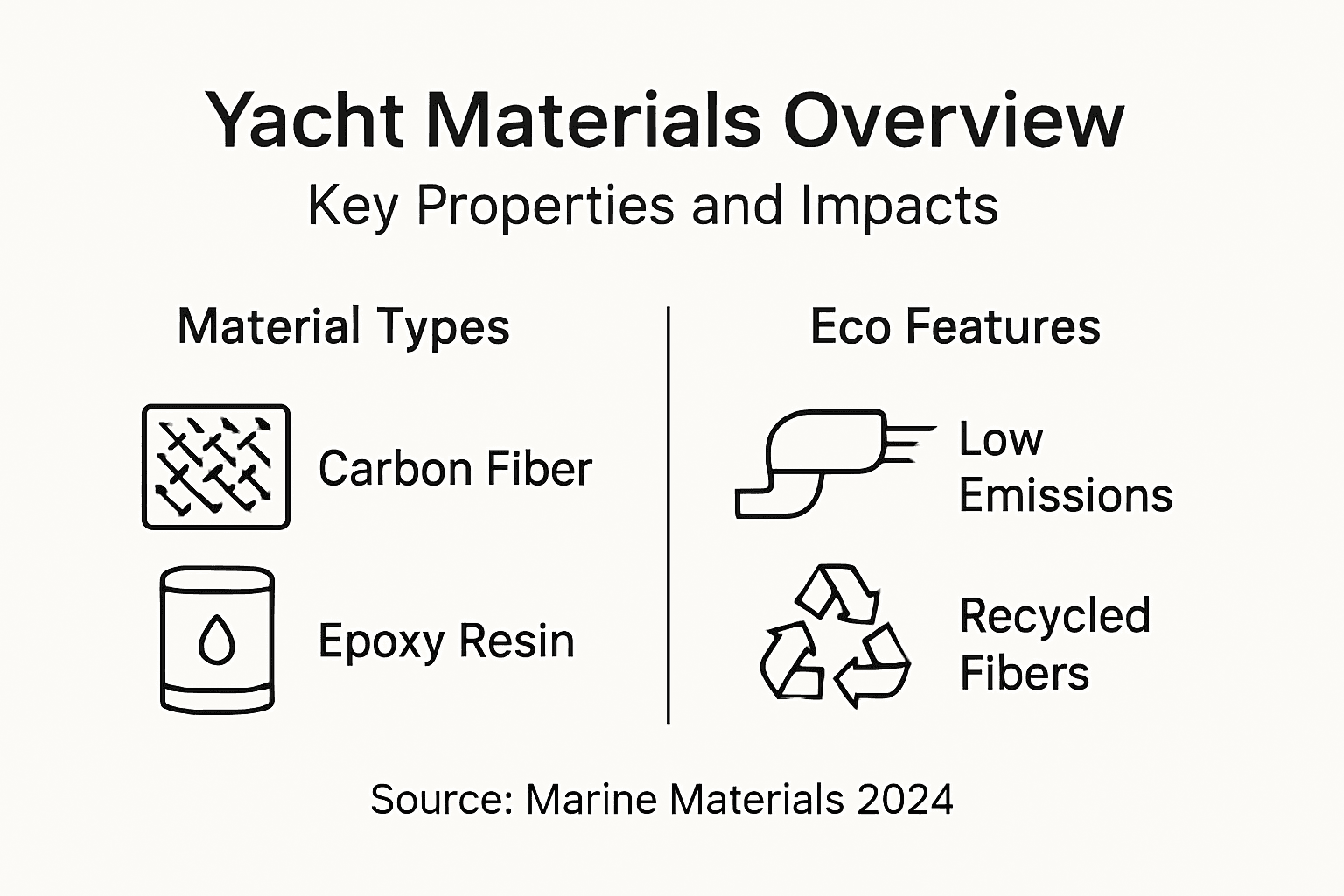 Yacht Materials Overview
Key Properties and Impacts

Material Types

Carbon Fiber

Epoxy Resin

Eco Features

Low Emissions

Recycled Fibers

Source: Marine Materials 2024