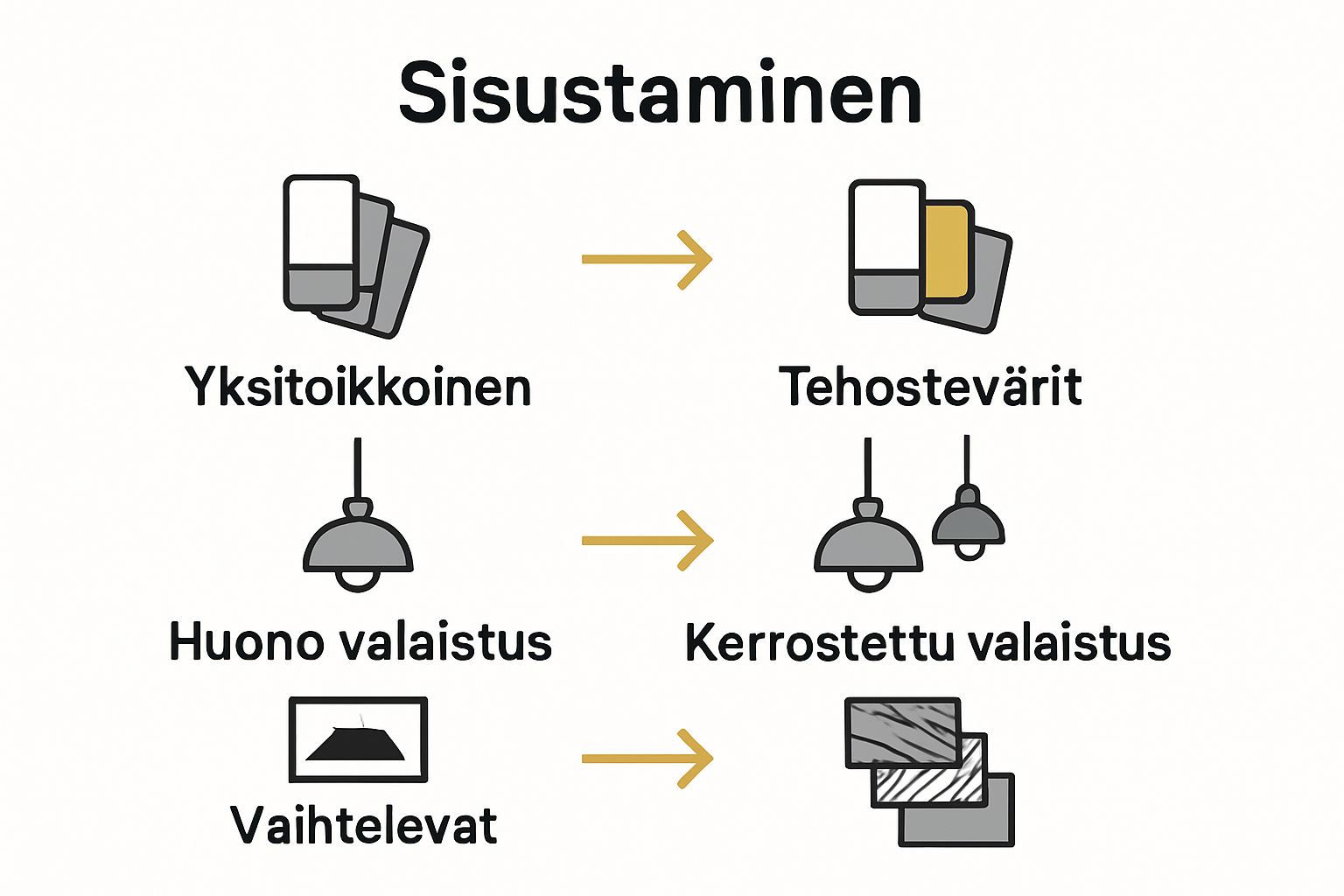 Sisustaminen

Yksitoikkoinen

Tehostevärit

Huono valaistus

Kerrostettu valaistus

Vaihtelevat