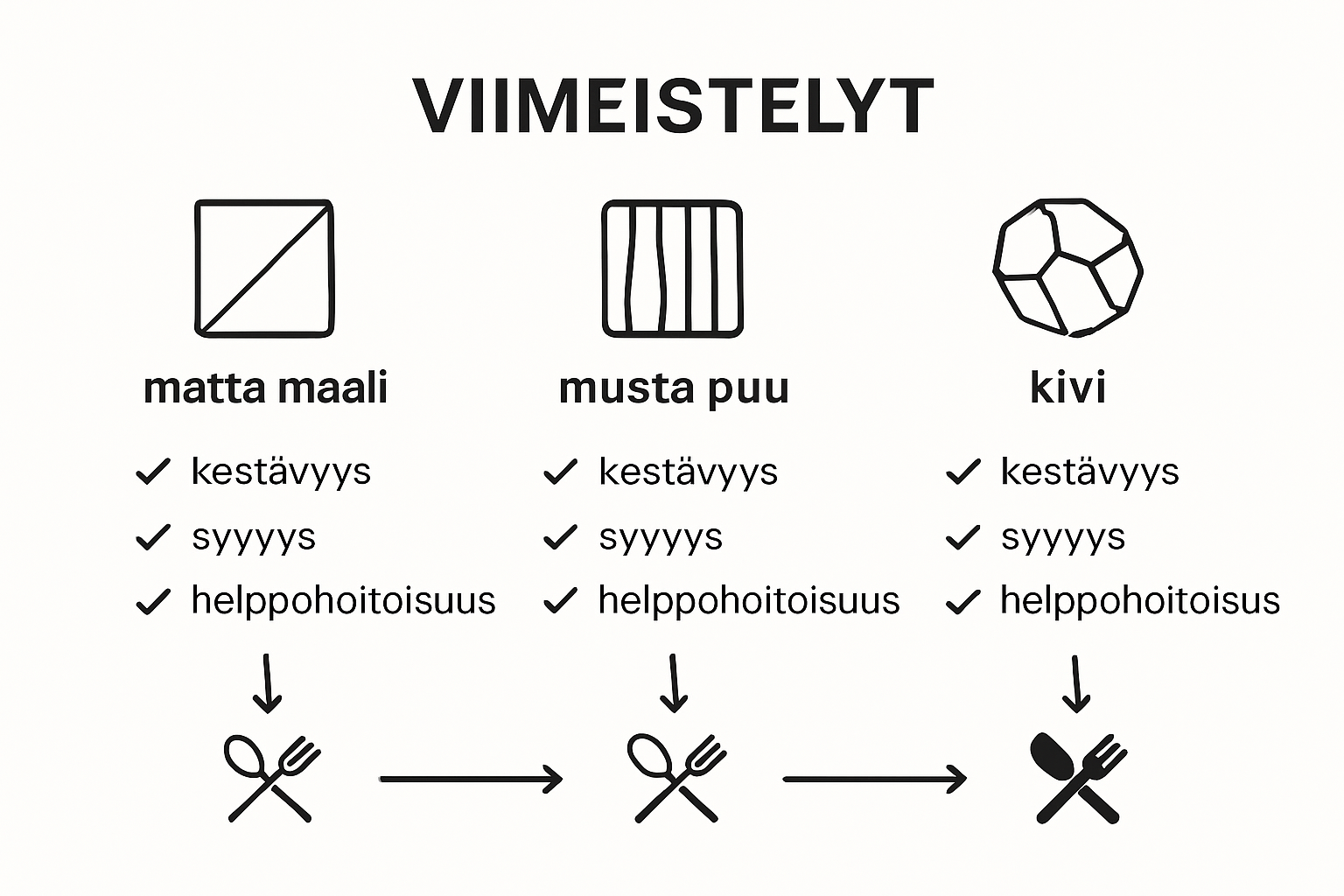 VIIMEISTELYT

matta maali

✓ kestävyys
✓ syyyys
✓ helppohoitoisuus

musta puu

✓ kestävyys
✓ syyyys
✓ helppohoitoisuus

kivi

✓ kestävyys
✓ syyyys
✓ helppohoitoisus