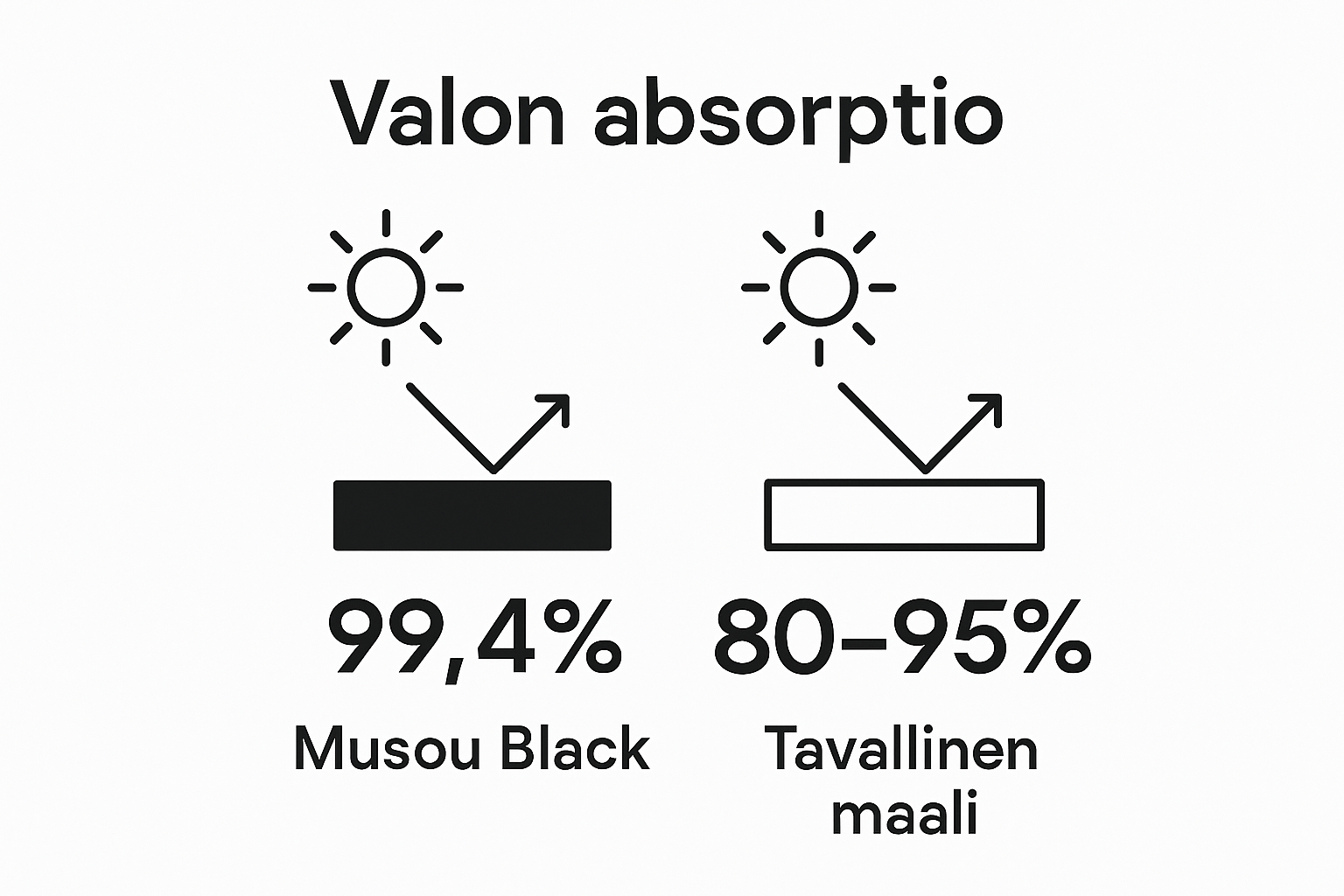 Valon absorptio

99,4%

Musou Black

80–95%

Tavallinen maali