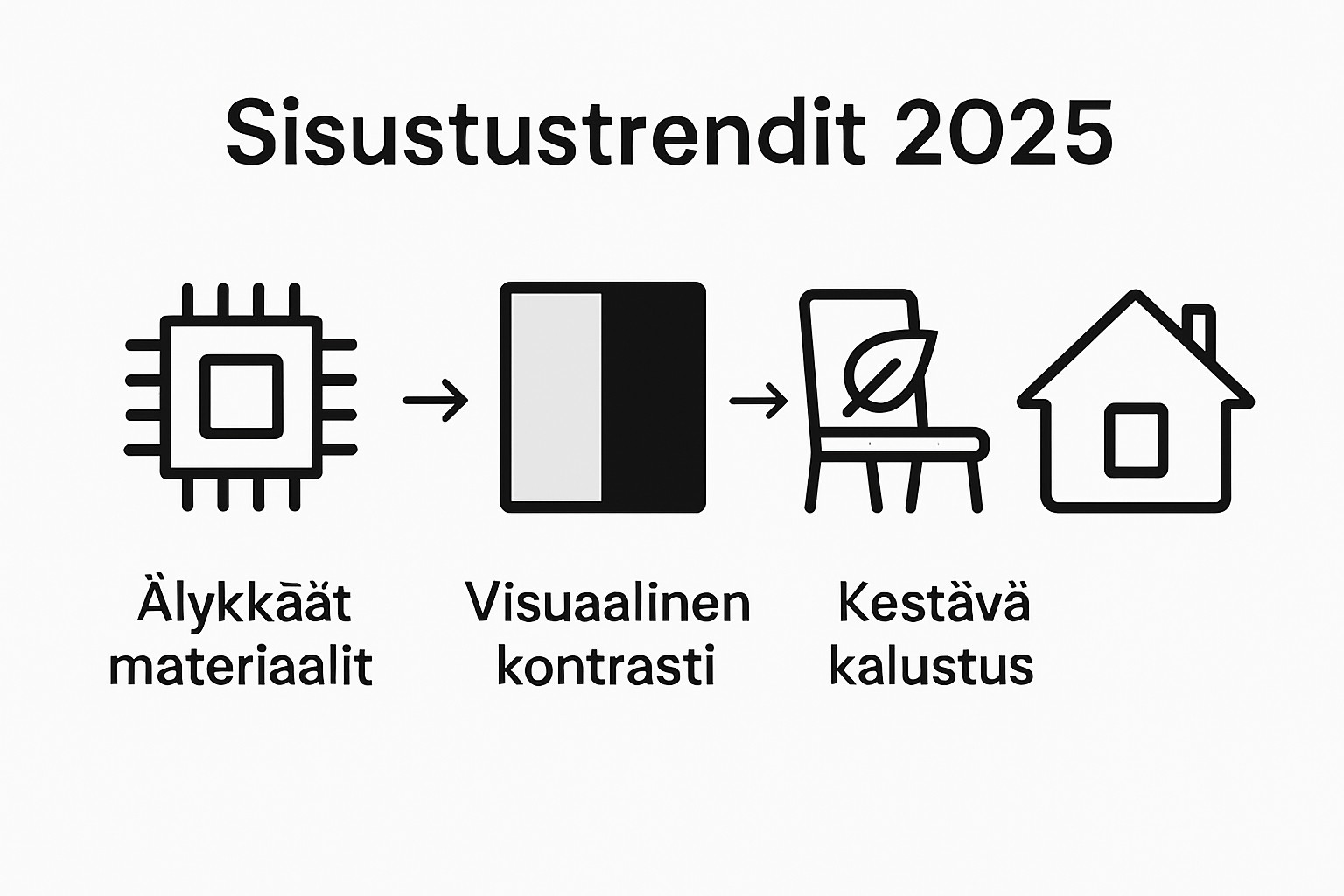 Sisustustrendit 2025

Älykkäät materiaalit

Visuaalinen kontrasti

Kestävä kalustus