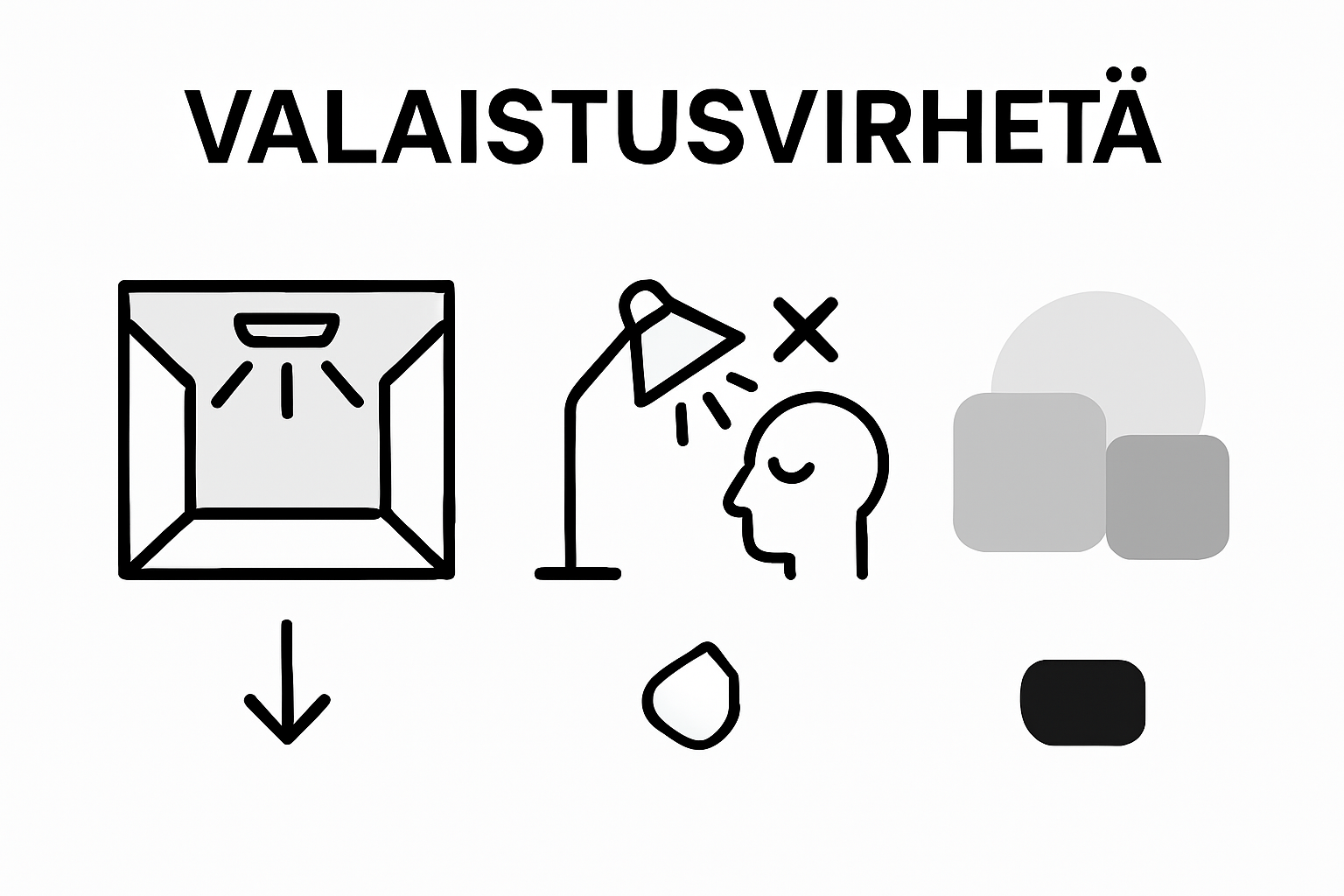 VALAISTUSVIRHETÄ