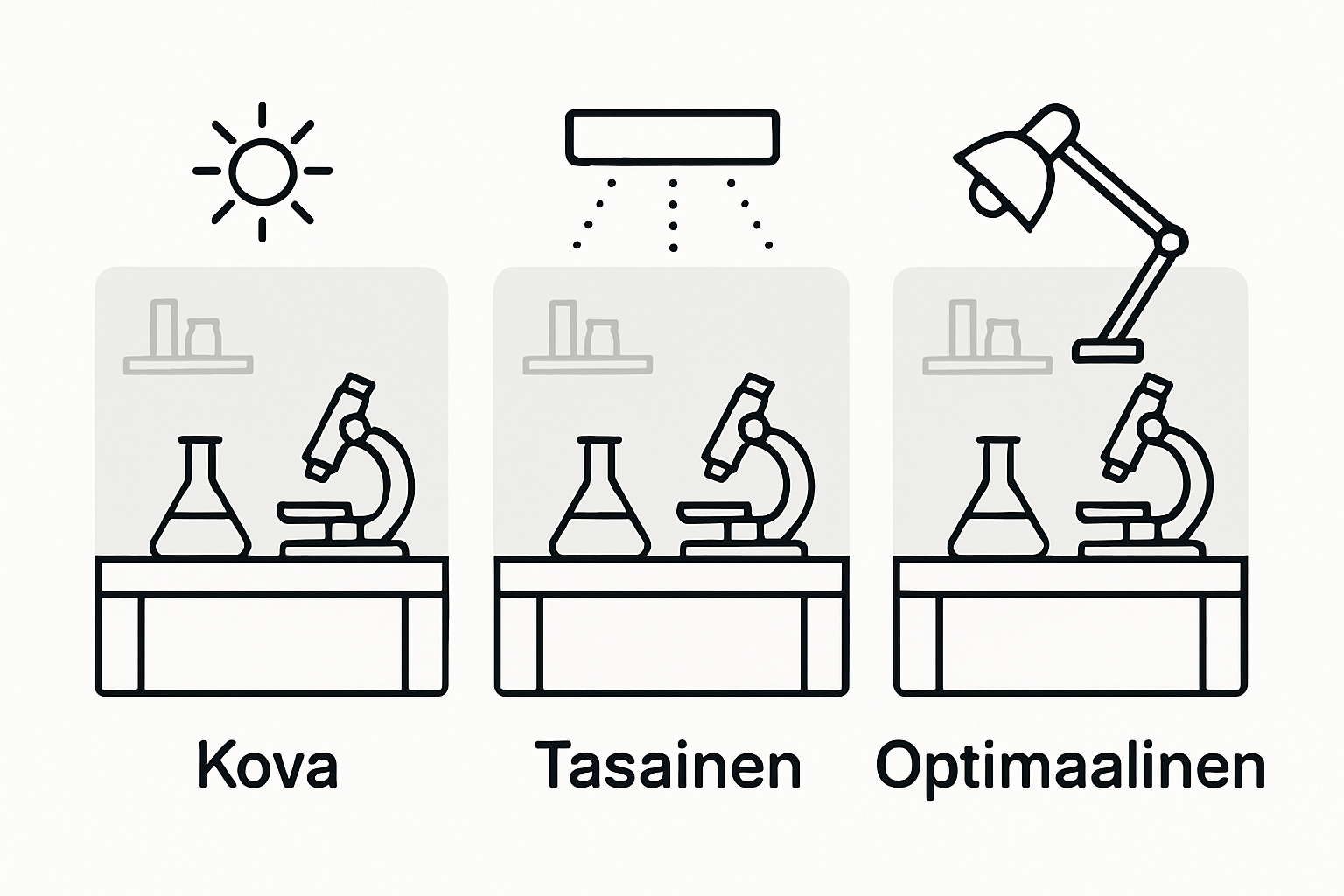 Kova

Tasainen

Optimaalinen