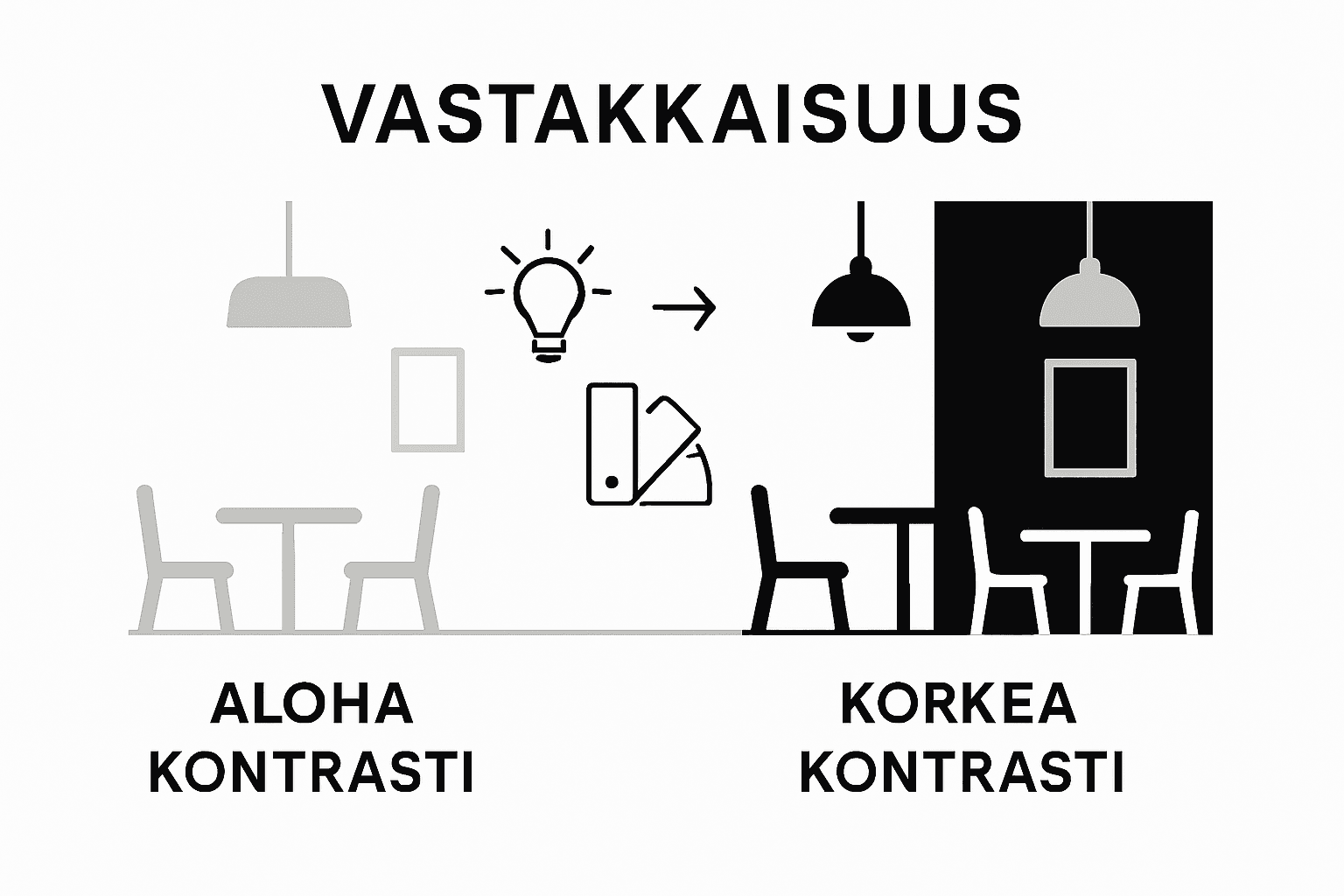 VASTAKKAISUUS

ALOHA KONTRASTI

KORKEA KONTRASTI