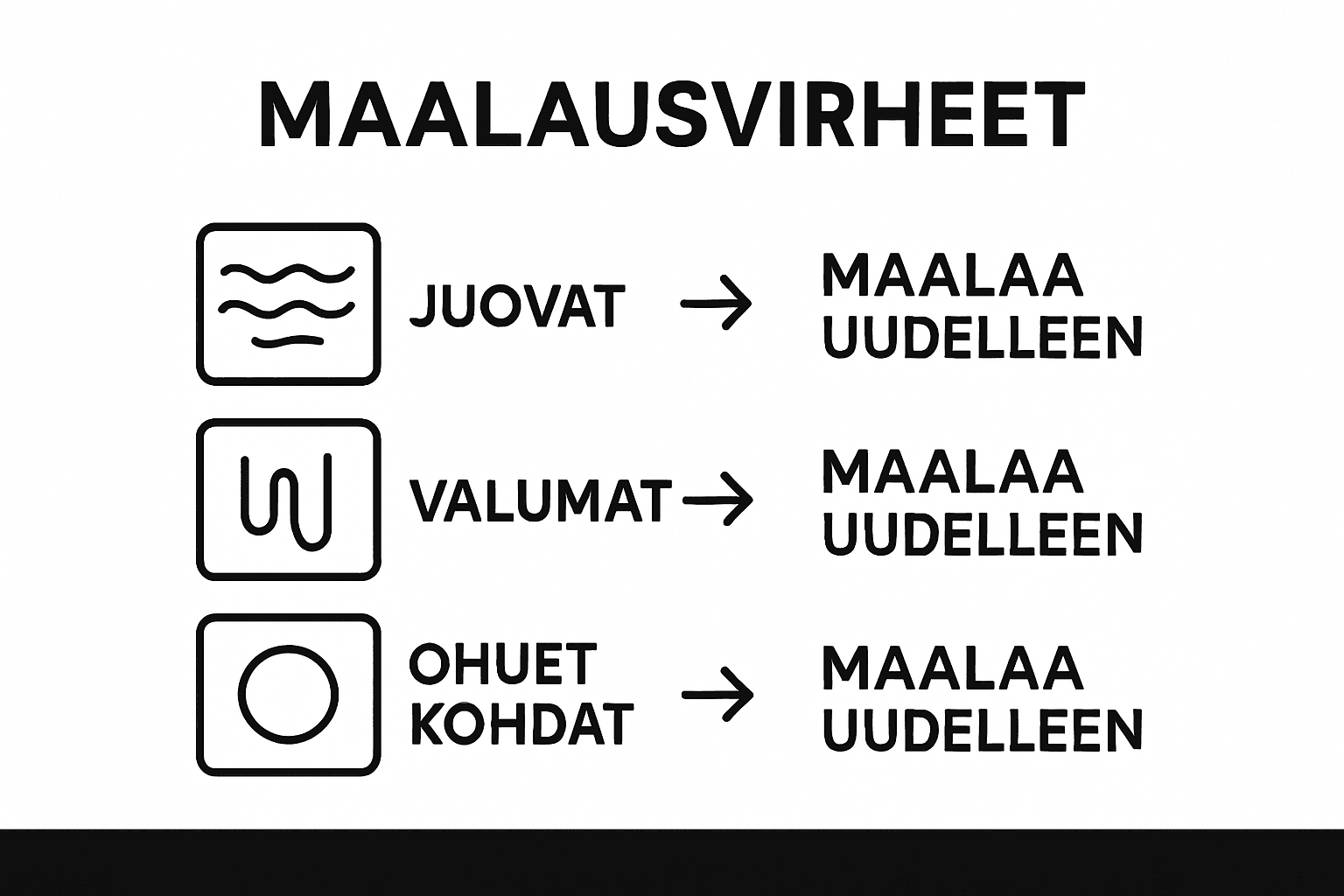 MAALAUSVIRHEET

JUOVAT → MAALAA UUDELLEEN

VALUMAT → MAALAA UUDELLEEN

OHUET KOHDAT → MAALAA UUDELLEEN