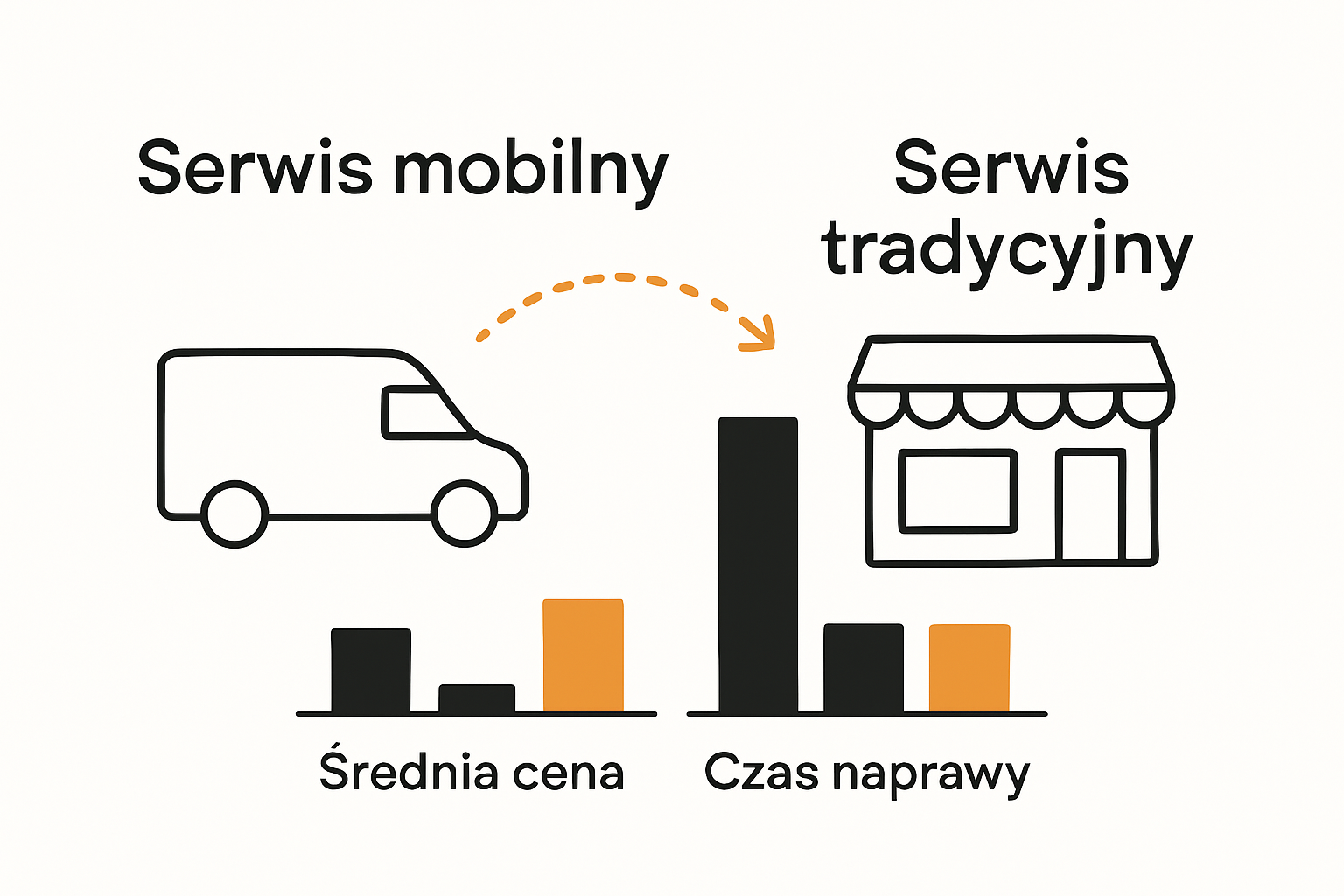 Serwis mobilny

Serwis tradycyjny

Średnia cena

Czas naprawy