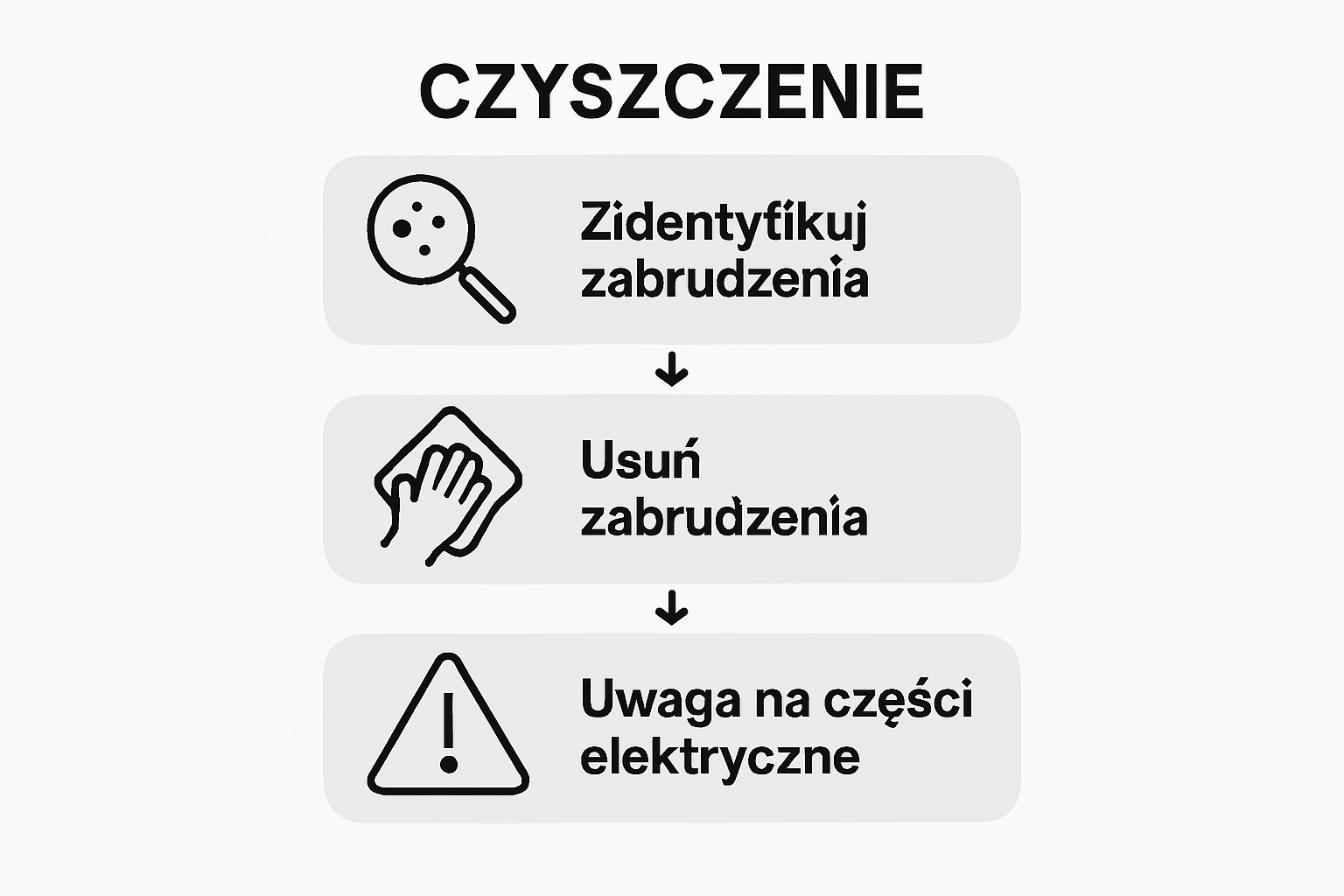 CZYSZCZENIE

Zidentyfikuj zabrudzenia

Usuń zabrudzenia

Uwaga na części elektryczne