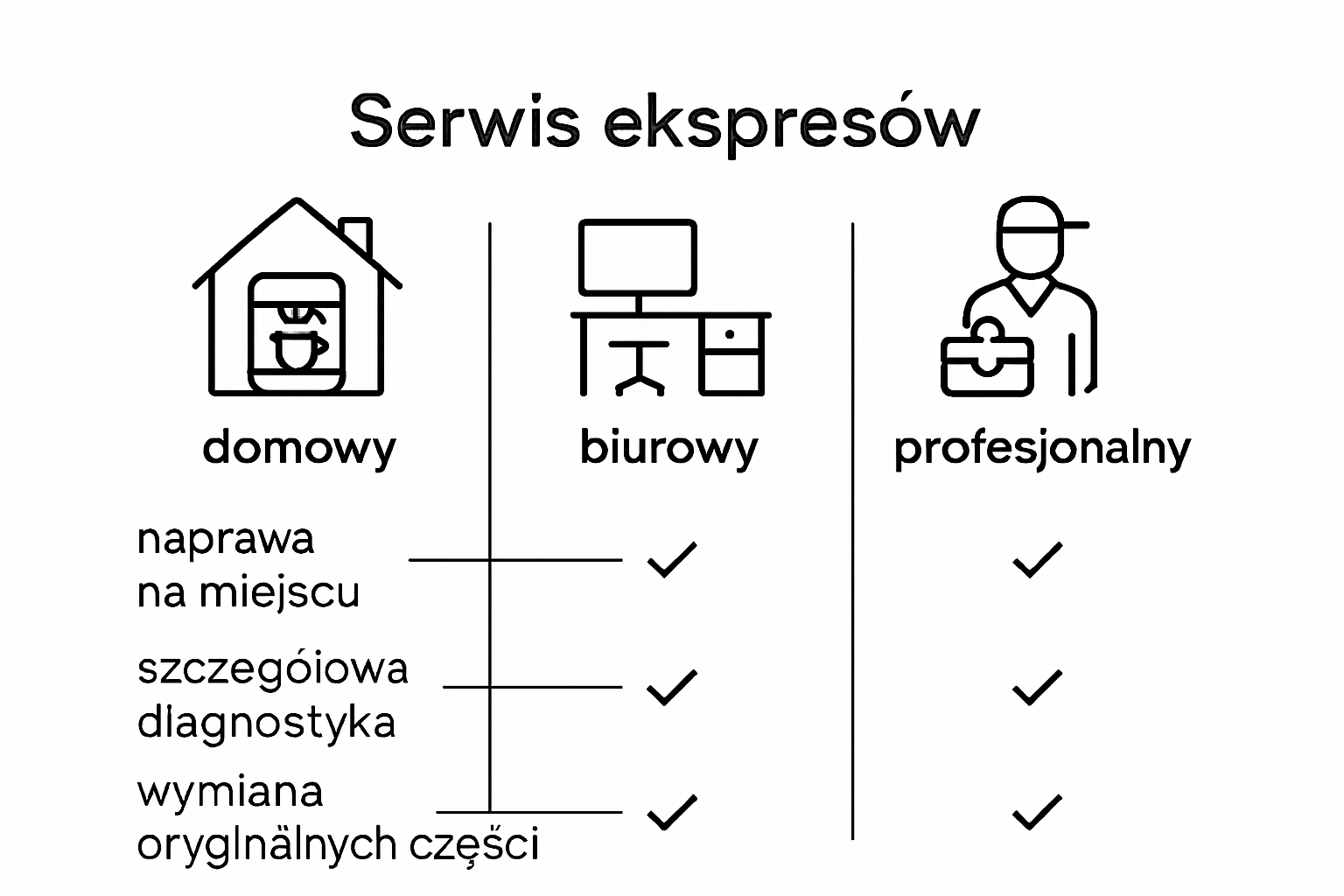 Serwis ekspresów

domowy

biurowy

profesjonalny

naprawa na miejscu ✓ ✓

szczegóiowa dlagnostyka ✓ ✓

wymiana oryglnälnych części ✓ ✓