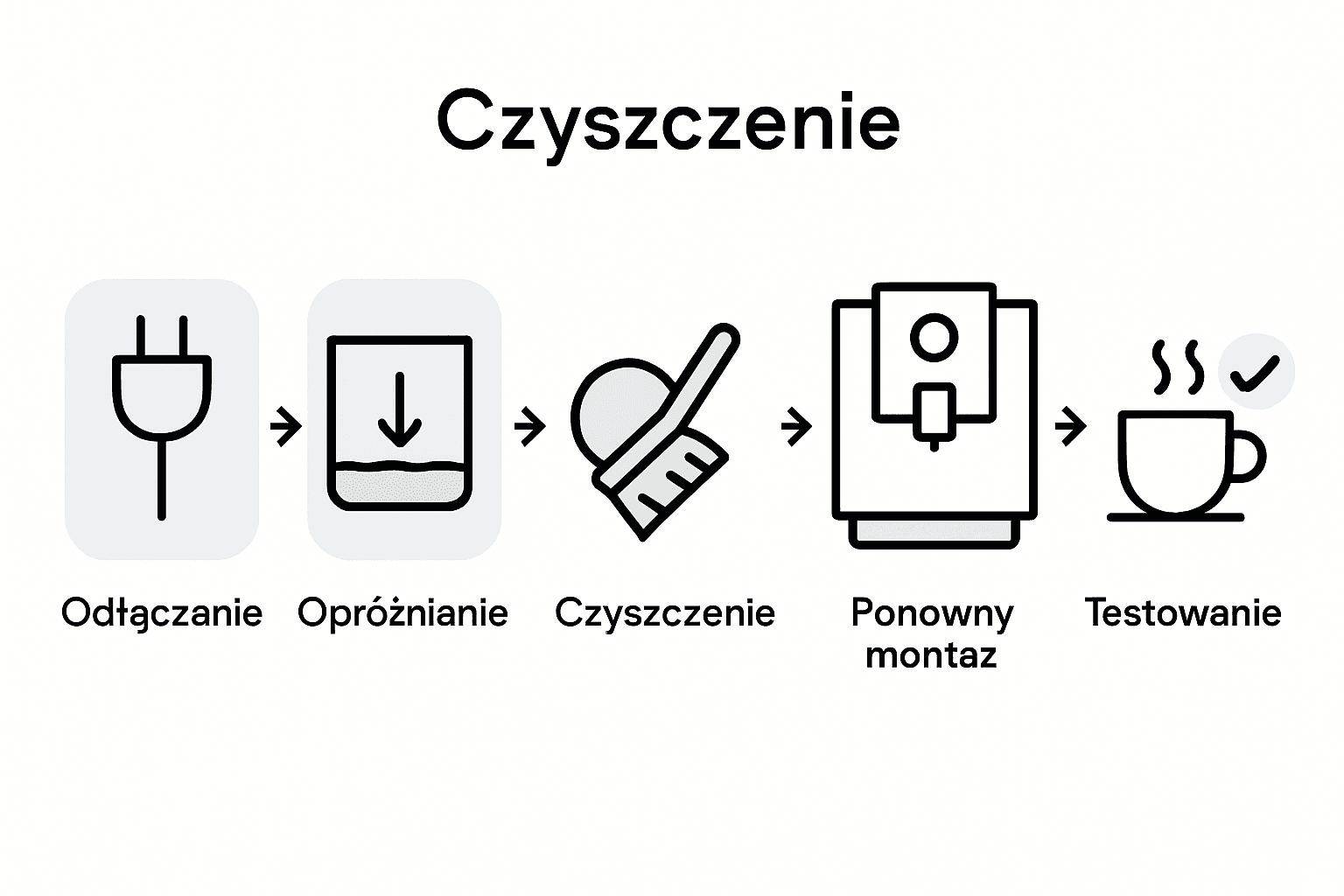 Czyszczenie

Odłączanie

Opróżnianie

Czyszczenie

Ponowny montaz

Testowanie