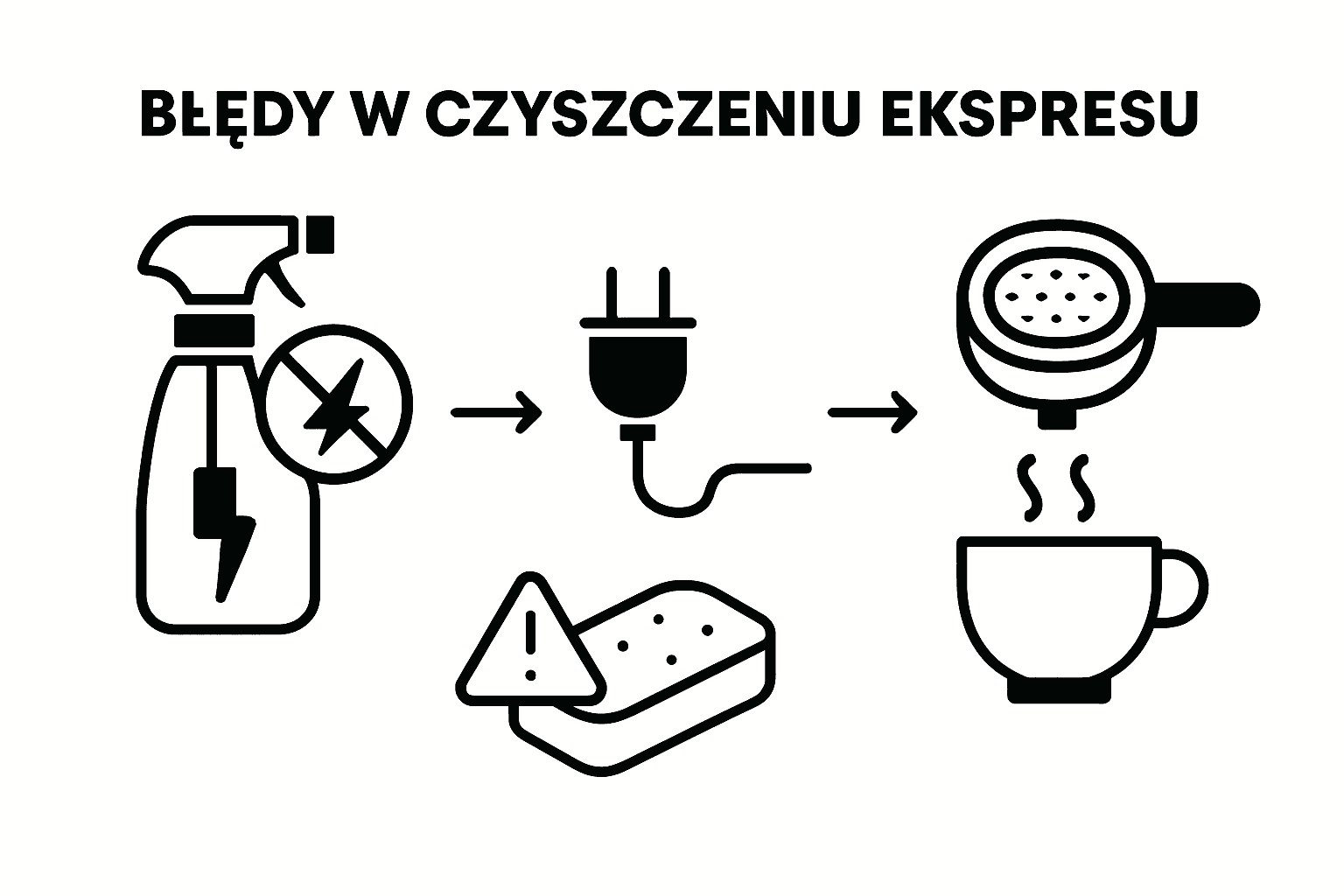 BŁĘDY W CZYSZCZENIU EKSPRESU