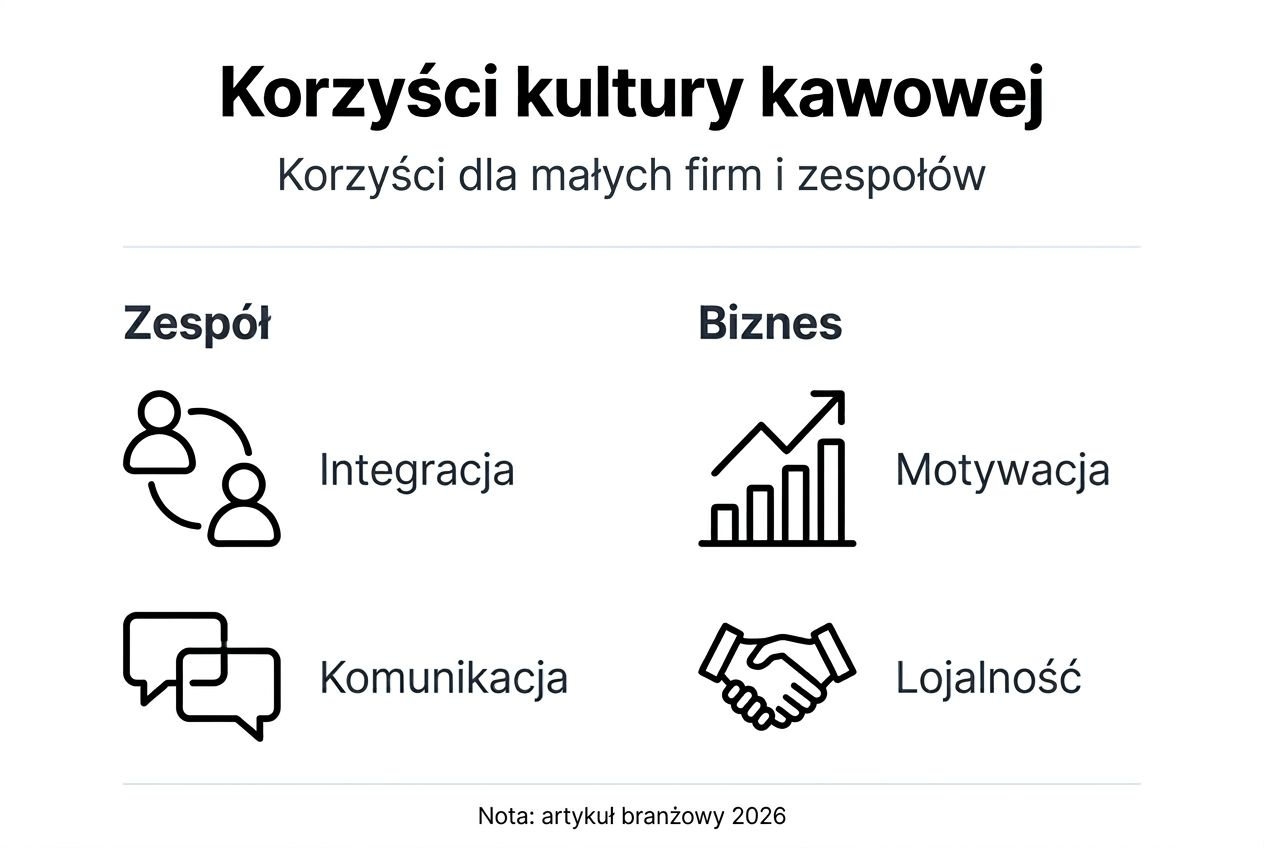 Korzyści kultury kawowej

Korzyści dla małych firm i zespołów

Zespół

Integracja

Komunikacja

Biznes

Motywacja

Lojalność

Nota: artykuł branżowy 2026