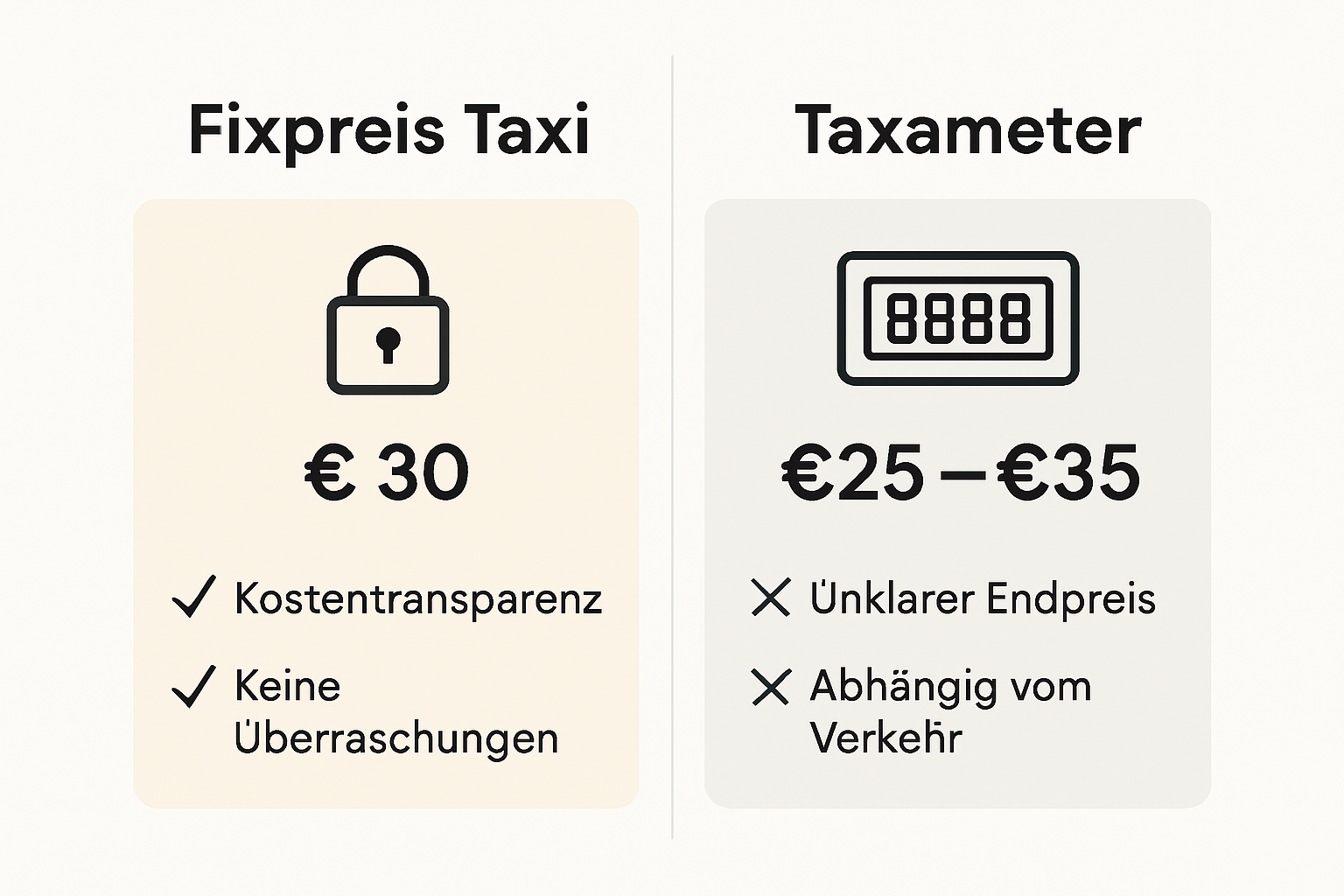 Fixpreis Taxi

€ 30

✓ Kostentransparenz

✓ Keine Überraschungen

Taxameter

8888

€25 – €35

✕ Ünklarer Endpreis

✕ Abhängig vom Verkehr