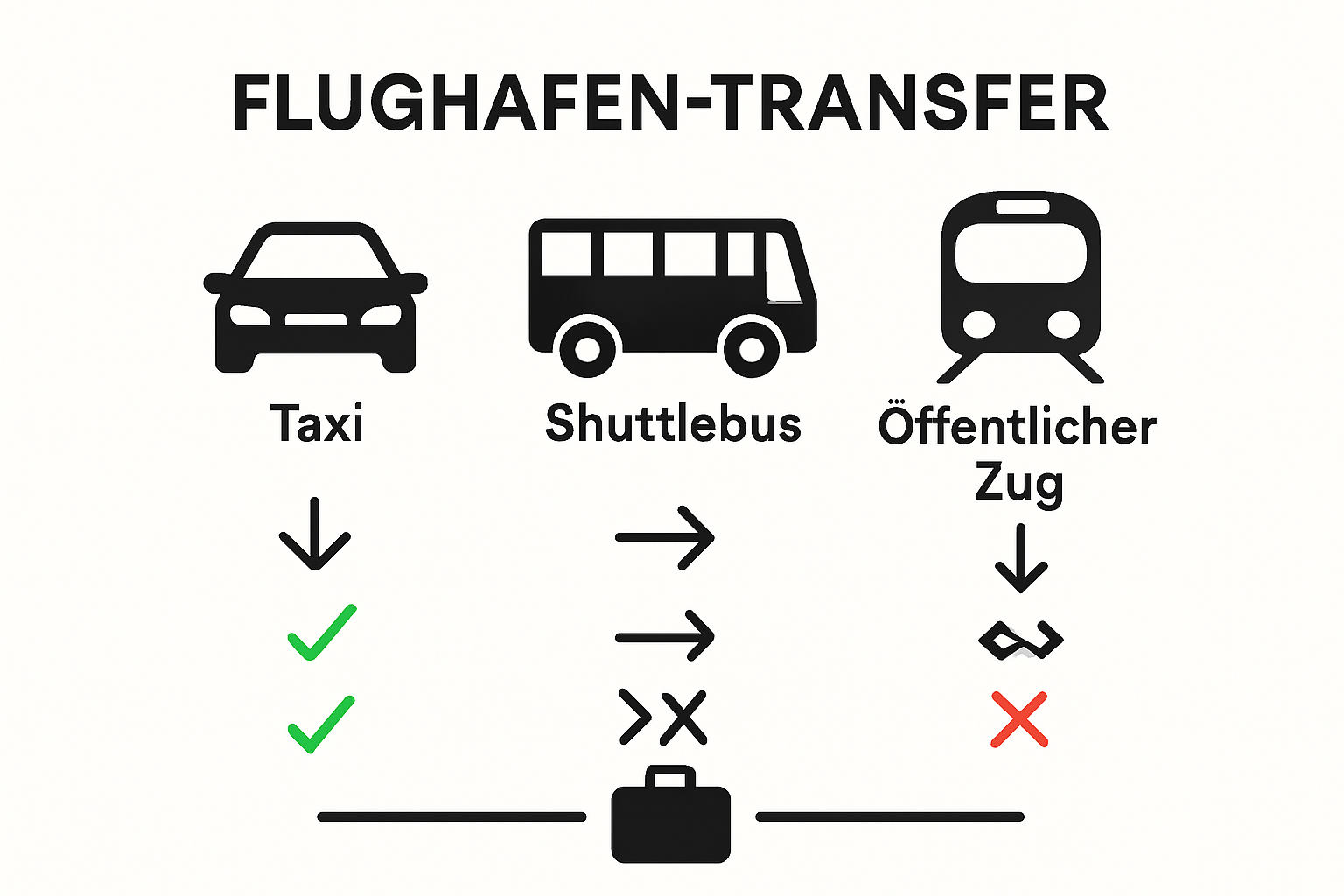 FLUGHAFEN-TRANSFER

Taxi

Shuttlebus

Öffentlicher Zug