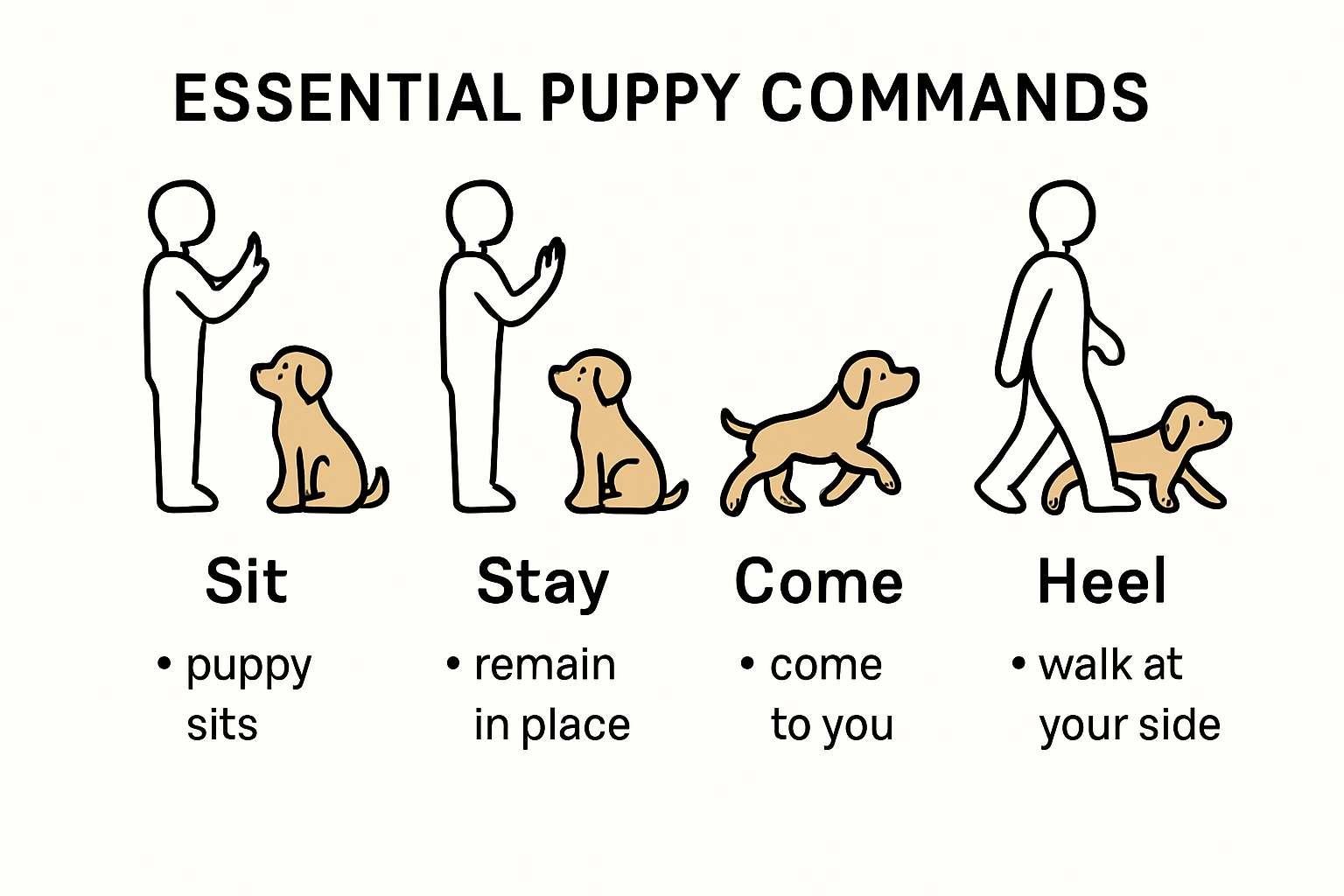 ESSENTIAL PUPPY COMMANDS

Sit
• puppy sits

Stay
• remain in place

Come
• come to you

Heel
• walk at your side