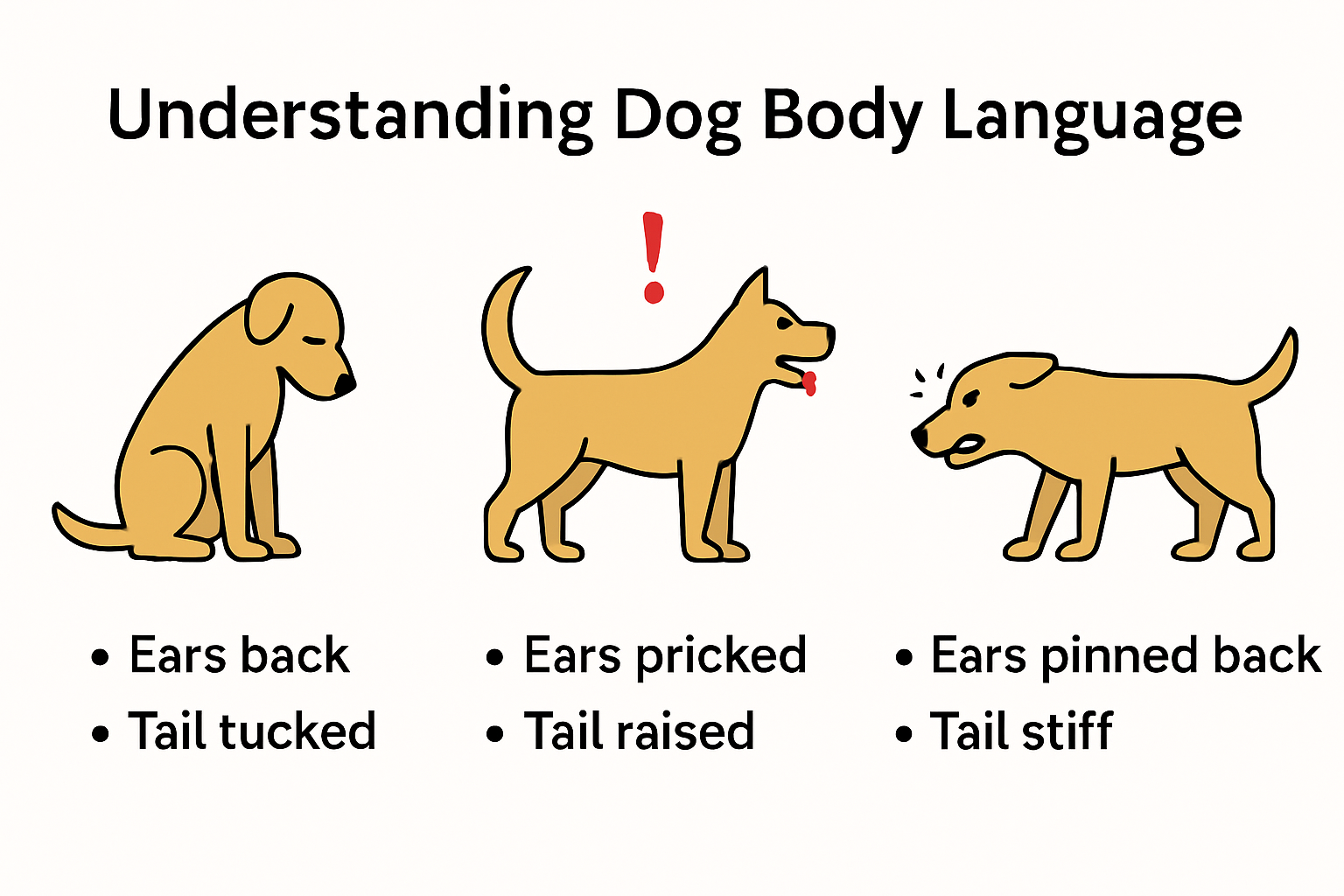 Understanding Dog Body Language

!

• Ears back
• Tail tucked

• Ears pricked
• Tail raised

• Ears pinned back
• Tail stiff