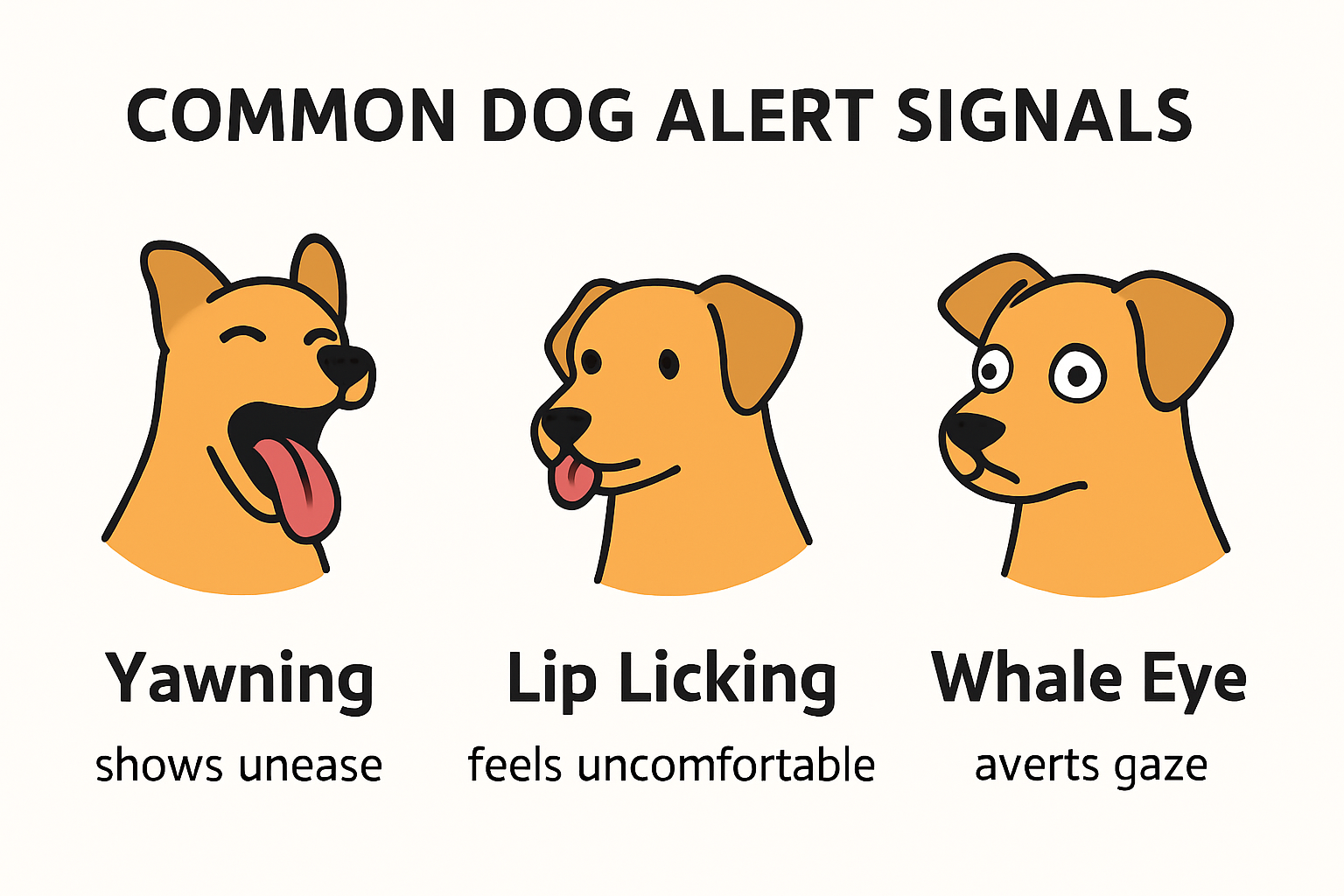 COMMON DOG ALERT SIGNALS

Yawning
shows unease

Lip Licking
feels uncomfortable

Whale Eye
averts gaze