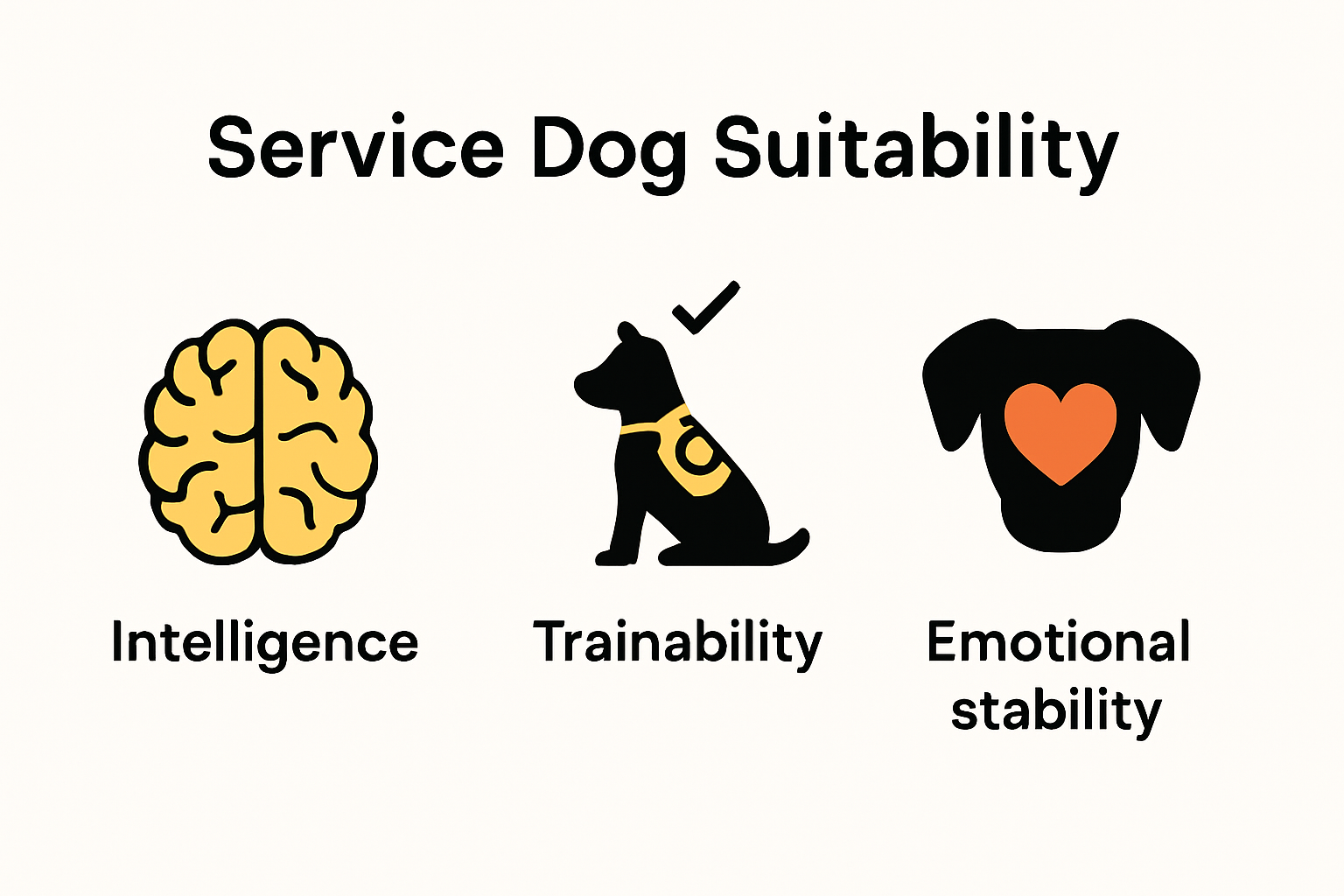 Service Dog Suitability

Intelligence

Trainability

Emotional stability