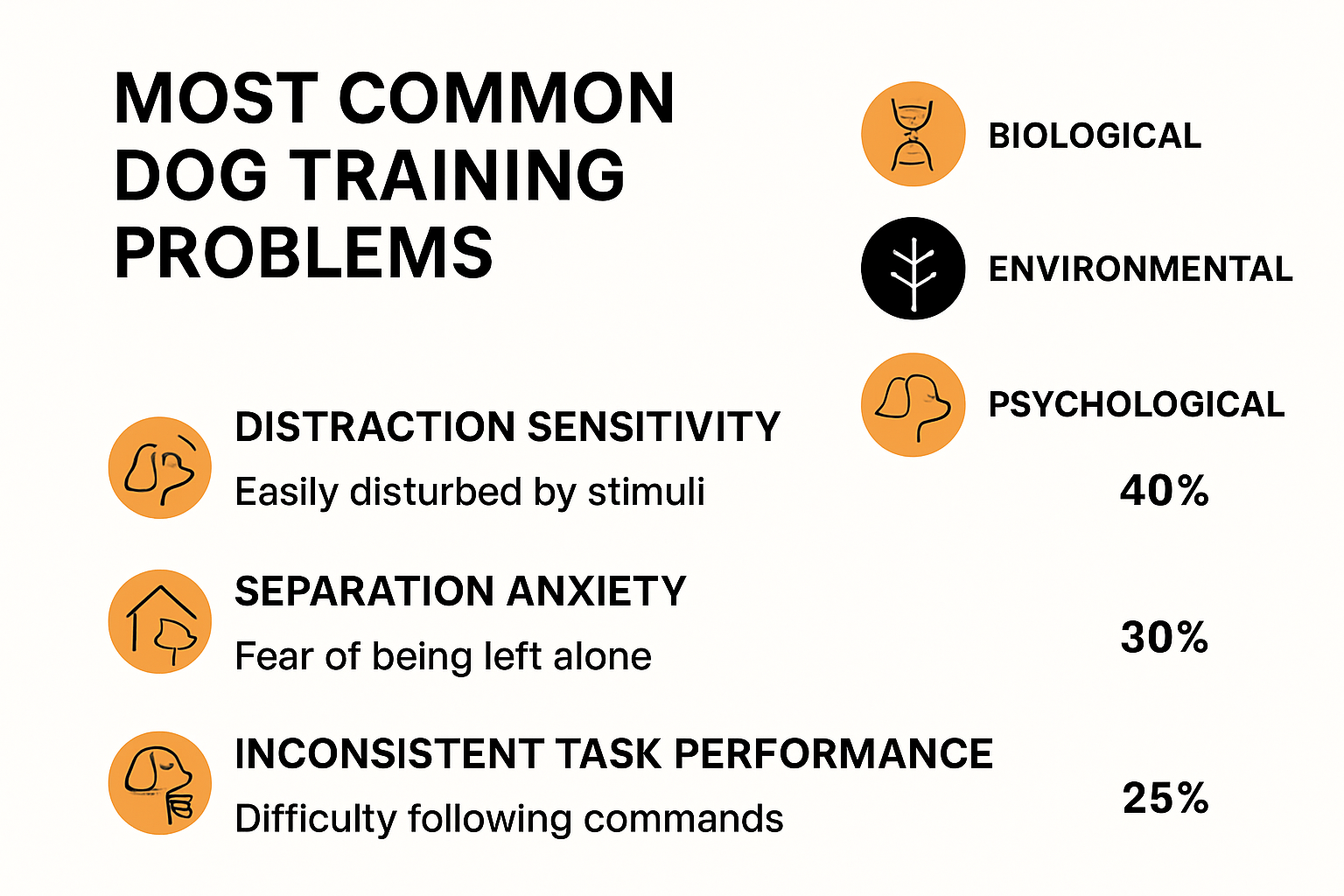 MOST COMMON DOG TRAINING PROBLEMS

BIOLOGICAL

ENVIRONMENTAL

PSYCHOLOGICAL

DISTRACTION SENSITIVITY
Easily disturbed by stimuli
40%

SEPARATION ANXIETY
Fear of being left alone
30%

INCONSISTENT TASK PERFORMANCE
Difficulty following commands
25%