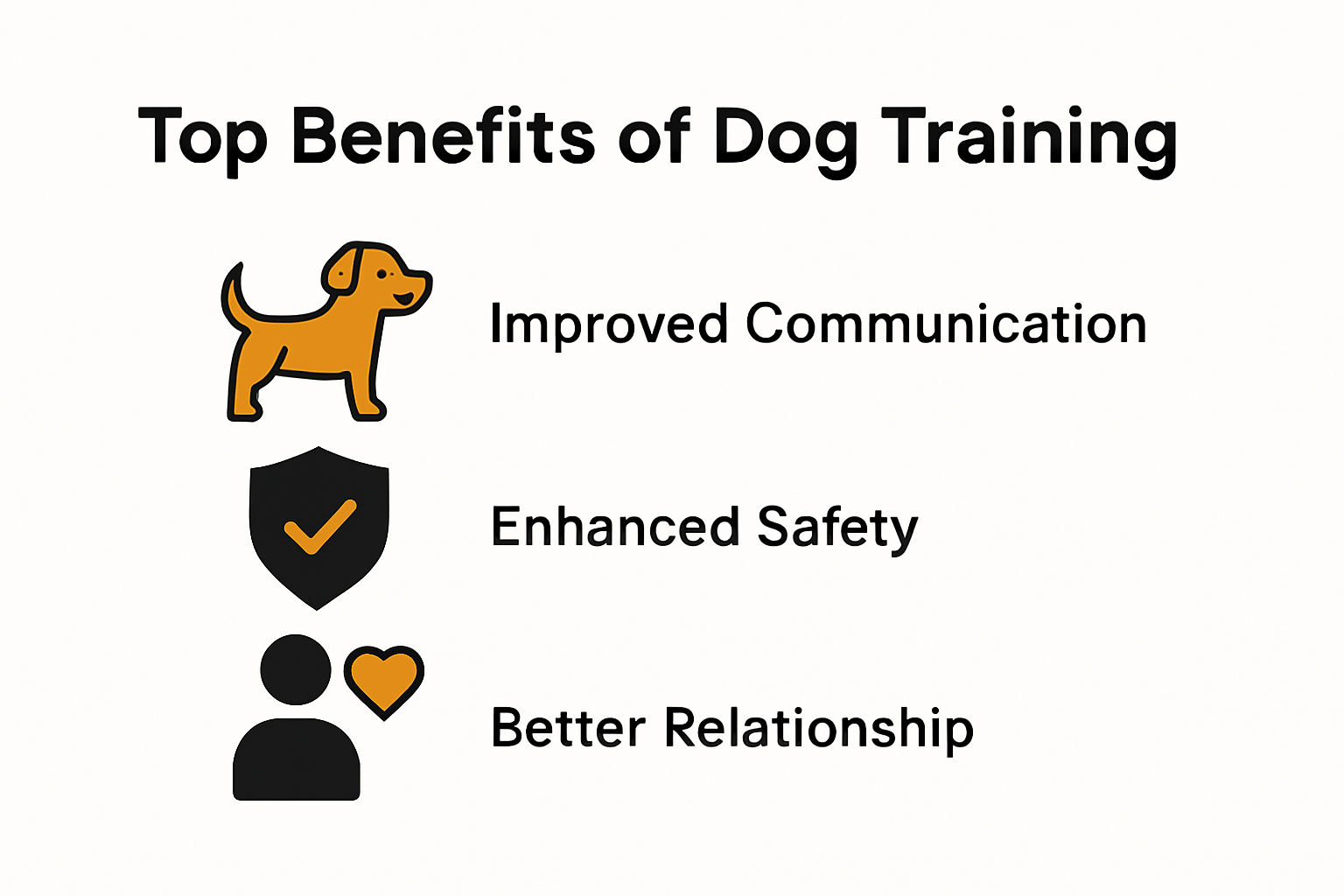 Top Benefits of Dog Training

Improved Communication

Enhanced Safety

Better Relationship