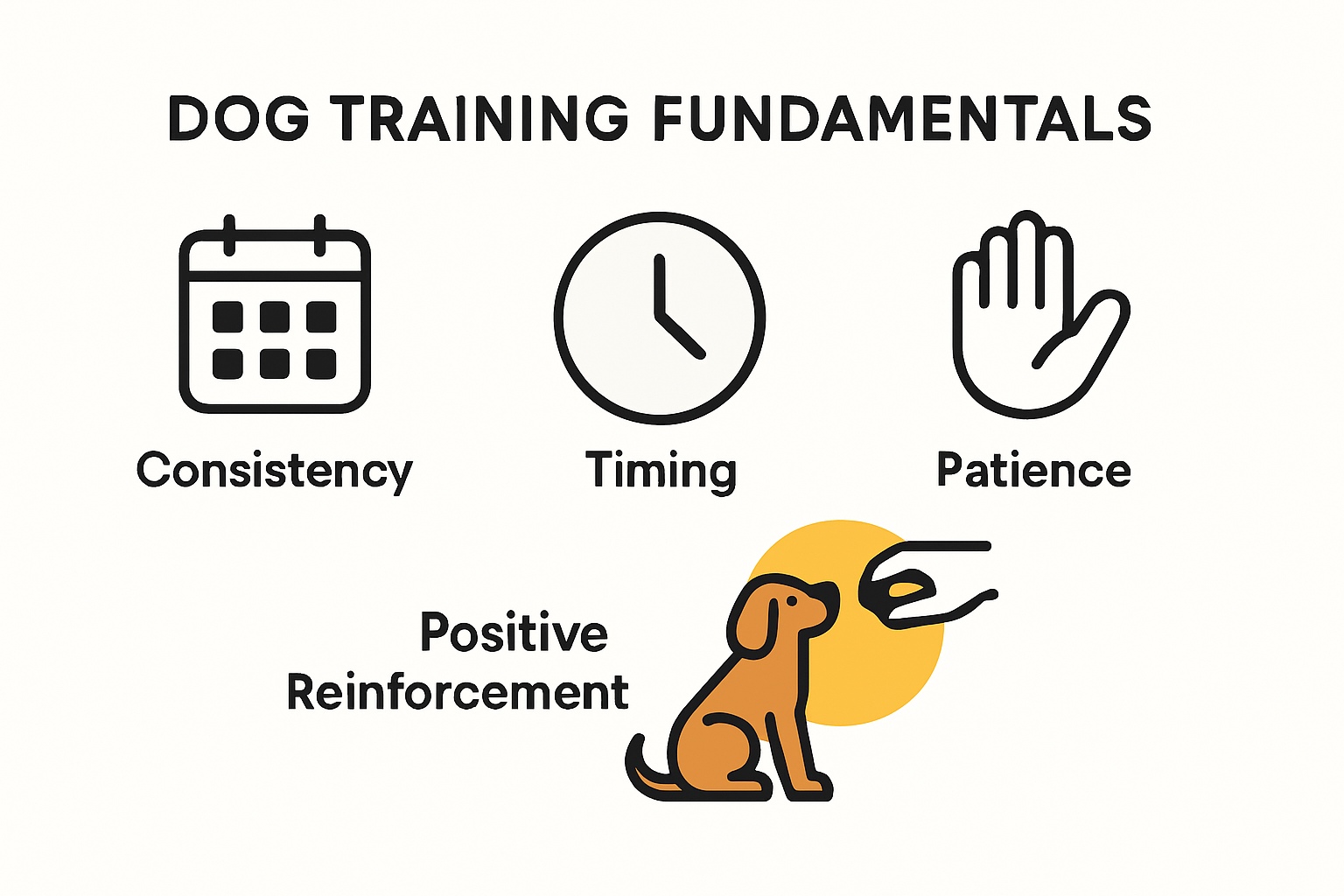 DOG TRAINING FUNDAMENTALS

Consistency

Timing

Patience

Positive Reinforcement