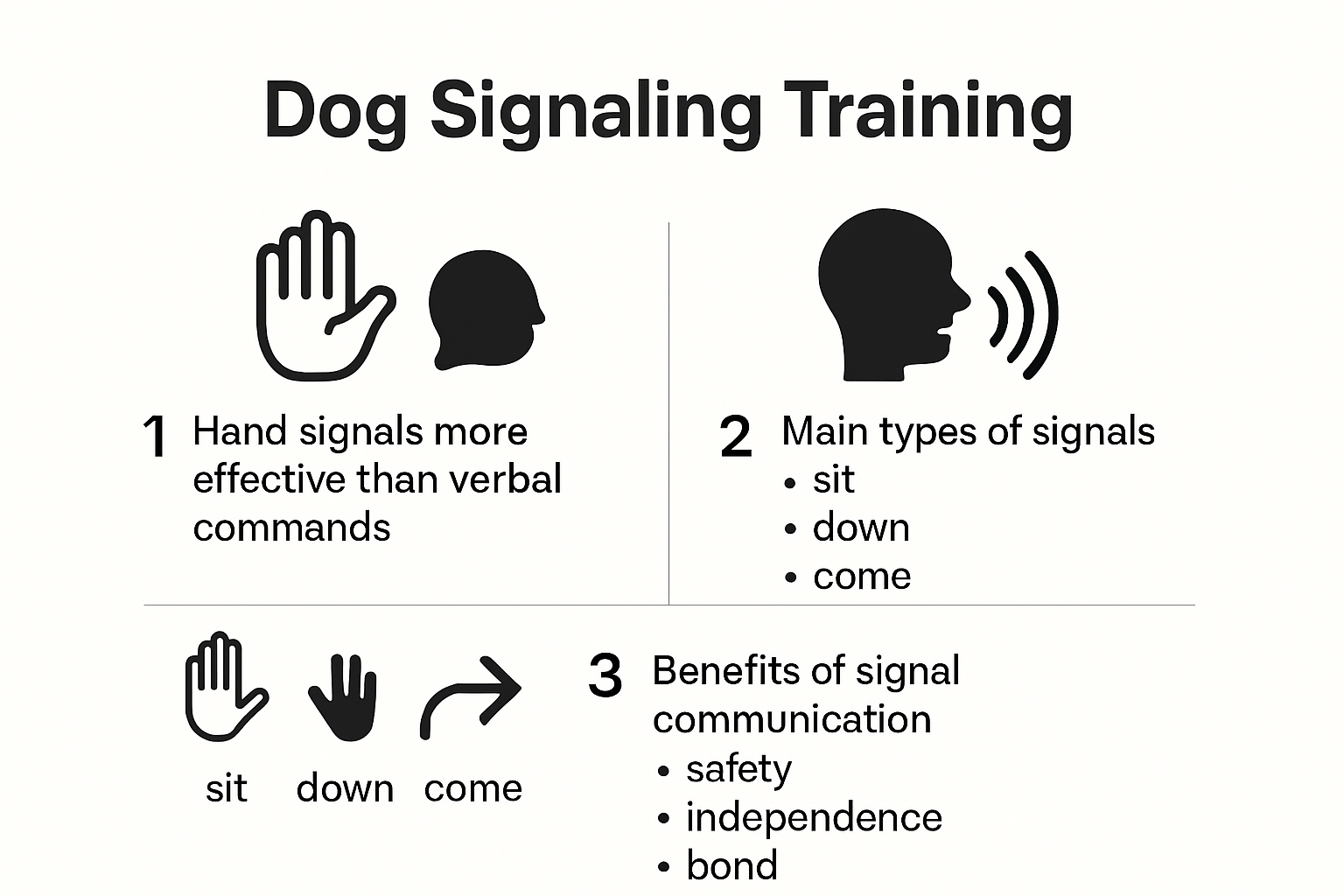 Dog Signaling Training

1 Hand signals more effective than verbal commands

2 Main types of signals
• sit
• down
• come

sit down come

3 Benefits of signal communication
• safety
• independence
• bond